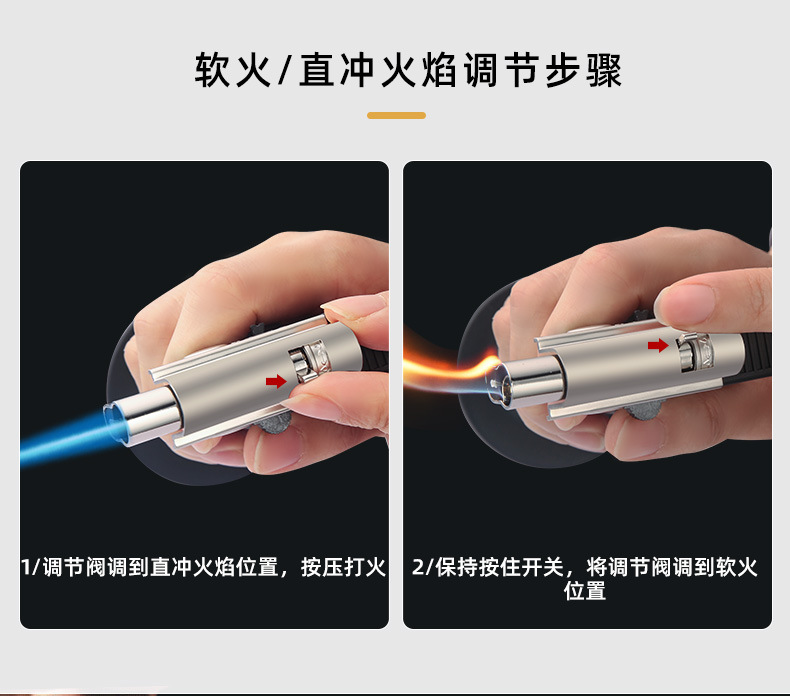 软火/直冲火焰调节步骤

1/调节阀调到直冲火焰位置，按压打火

2/保持按住开关，将调节阀调到软火位置