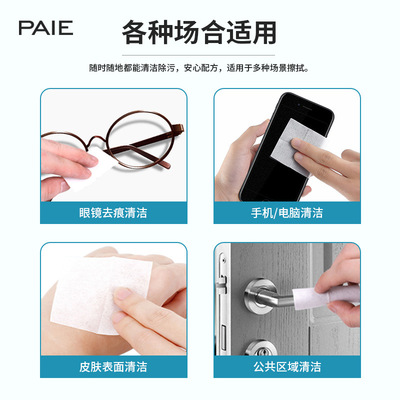 PAIE

各种场合适用

随时随地都能清洁除污，安心配方，适用于多种场景擦拭。

眼镜去痕清洁

手机/电脑清洁

皮肤表面清洁

公共区域清洁