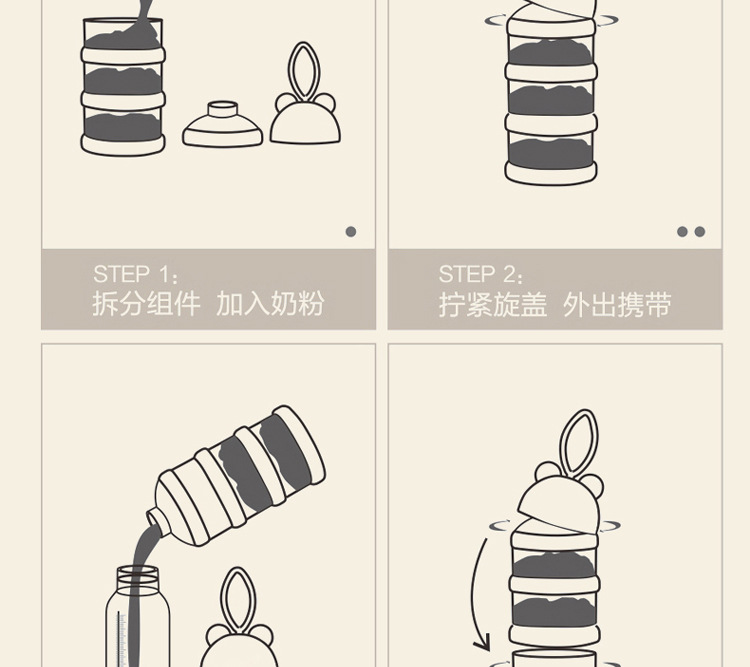 STEP 1:
拆分组件 加入奶粉

STEP 2:
拧紧旋盖 外出携带