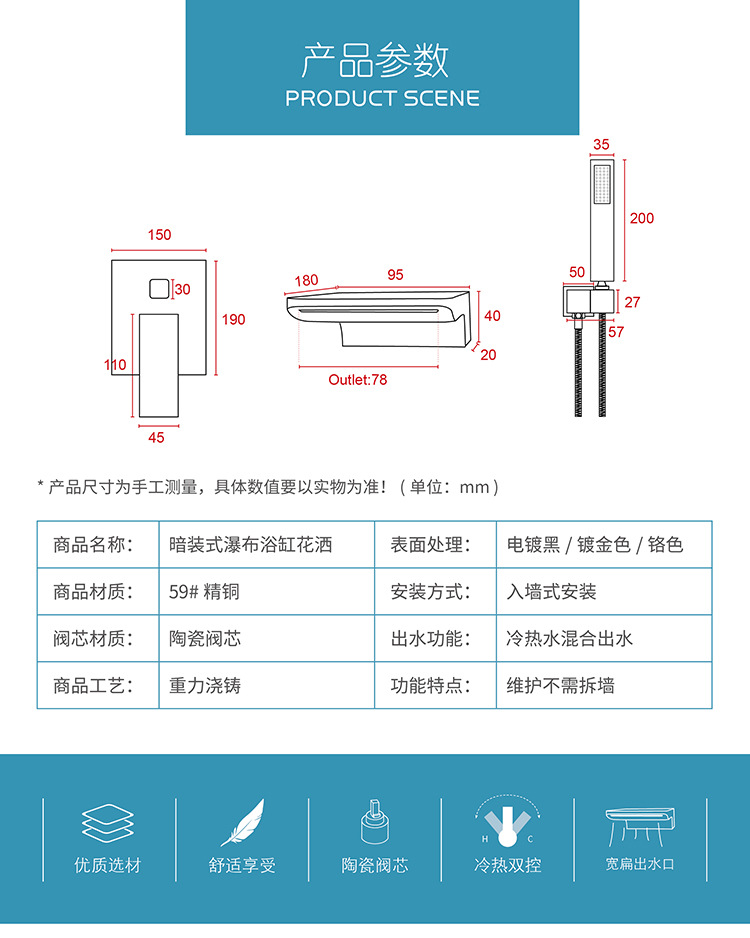 产品参数
PRODUCT SCENE

150
30
190
110
45

180
95
40
20
Outlet:78

35
200
50
27
57

* 产品尺寸为手工测量，具体数值要以实物为准！（单位：mm）

| 商品名称： | 暗装式瀑布浴缸花洒 | 表面处理： | 电镀黑 / 镀金色 / 铬色 |
|---|---|---|---|
| 商品材质： | 59# 精铜 | 安装方式： | 入墙式安装 |
| 阀芯材质： | 陶瓷阀芯 | 出水功能： | 冷热水混合出水 |
| 商品工艺： | 重力浇铸 | 功能特点： | 维护不需拆墙 |

优质选材
舒适享受
陶瓷阀芯
H C
冷热双控
宽扁出水口