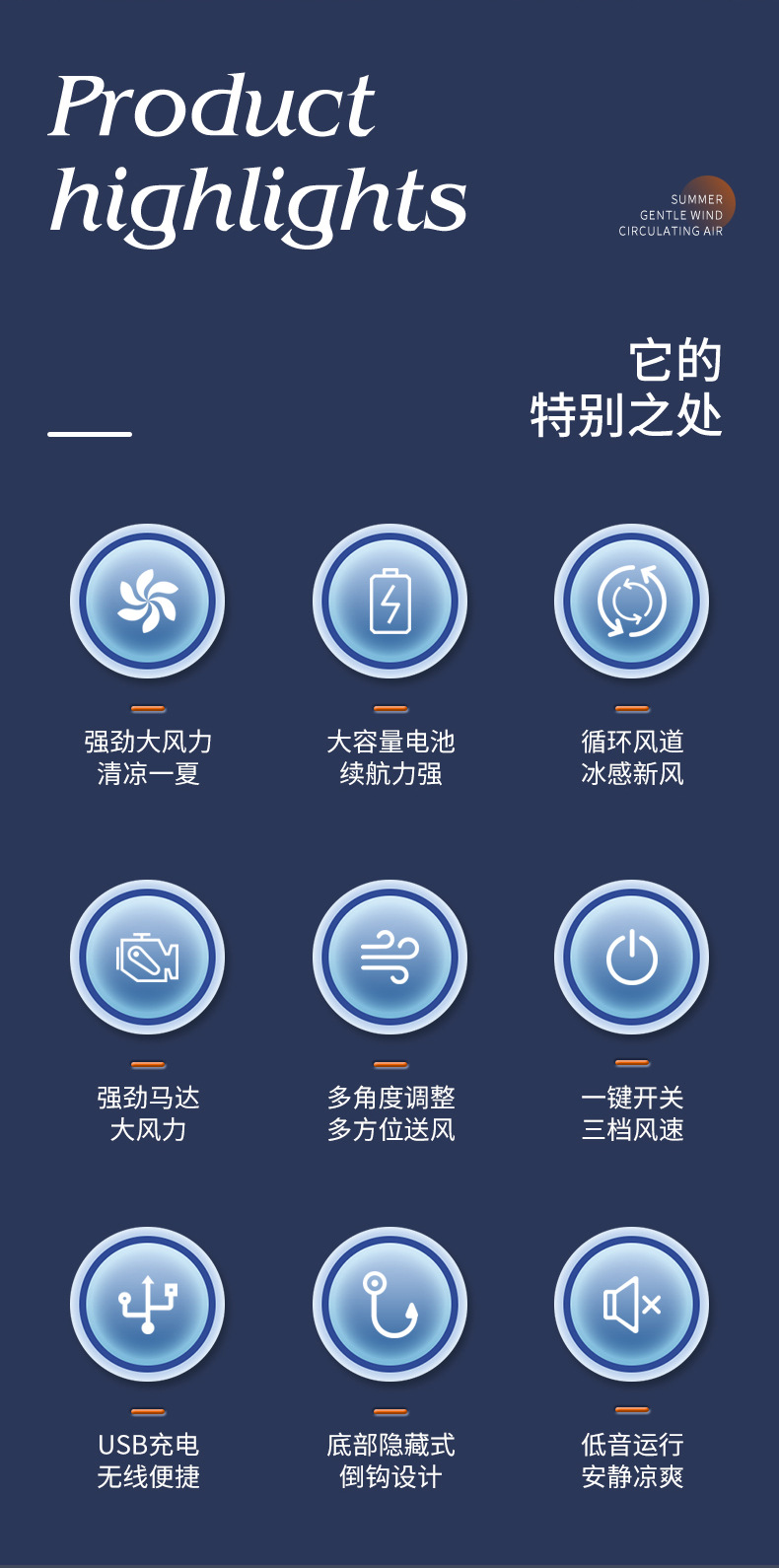 Product highlights

SUMMER
GENTLE WIND
CIRCULATING AIR

它的
特别之处

强劲大风力
清凉一夏

大容量电池
续航力强

循环风道
冰感新风

强劲马达
大风力

多角度调整
多方位送风

一键开关
三档风速

USB充电
无线便捷

底部隐藏式
倒钩设计

低音运行
安静凉爽