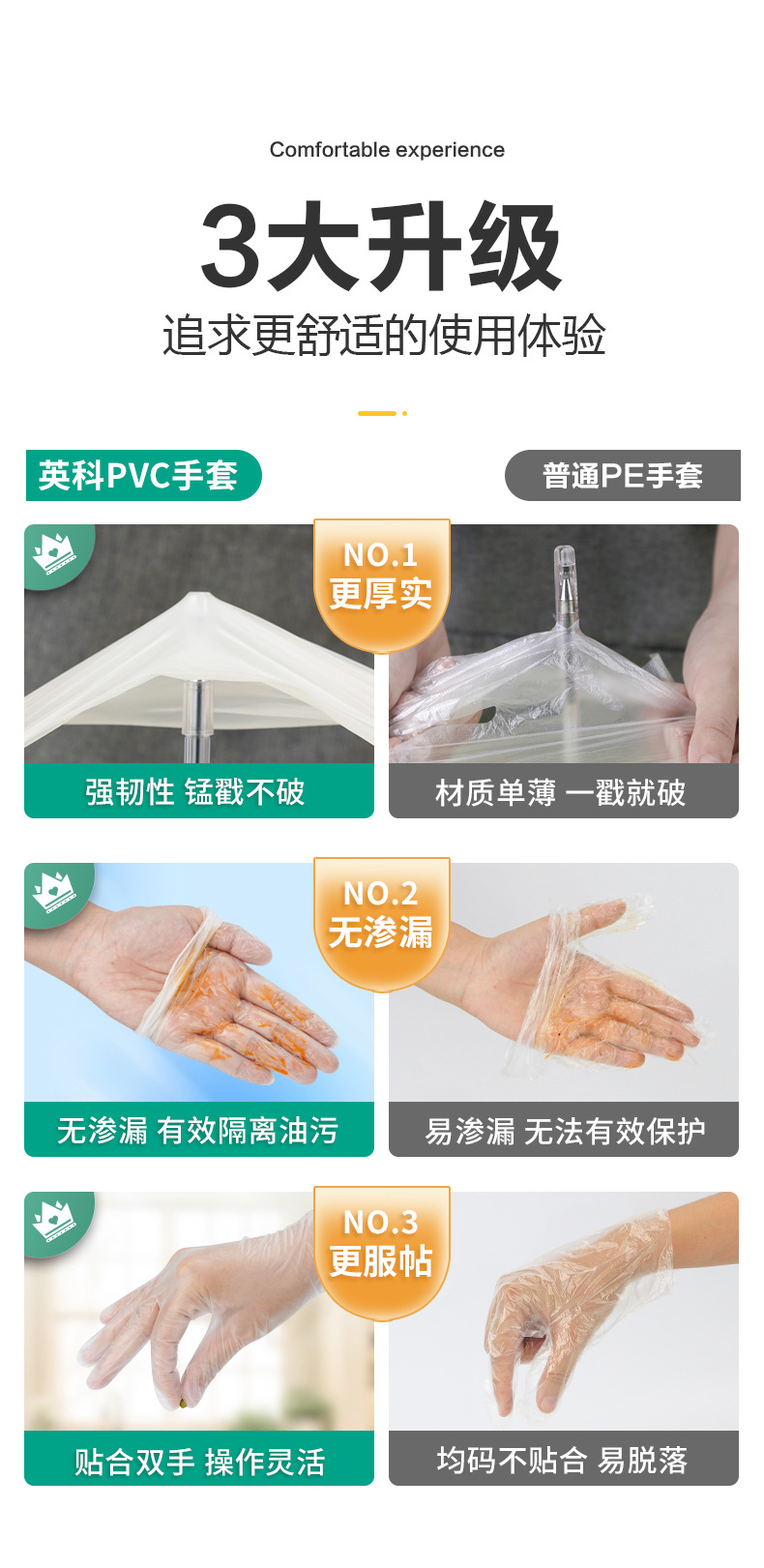 Comfortable experience

3大升级

追求更舒适的使用体验

英科PVC手套

普通PE手套

NO.1
更厚实

强韧性 猛戳不破

材质单薄 一戳就破

NO.2
无渗漏

无渗漏 有效隔离油污

易渗漏 无法有效保护

NO.3
更服帖

贴合双手 操作灵活

均码不贴合 易脱落