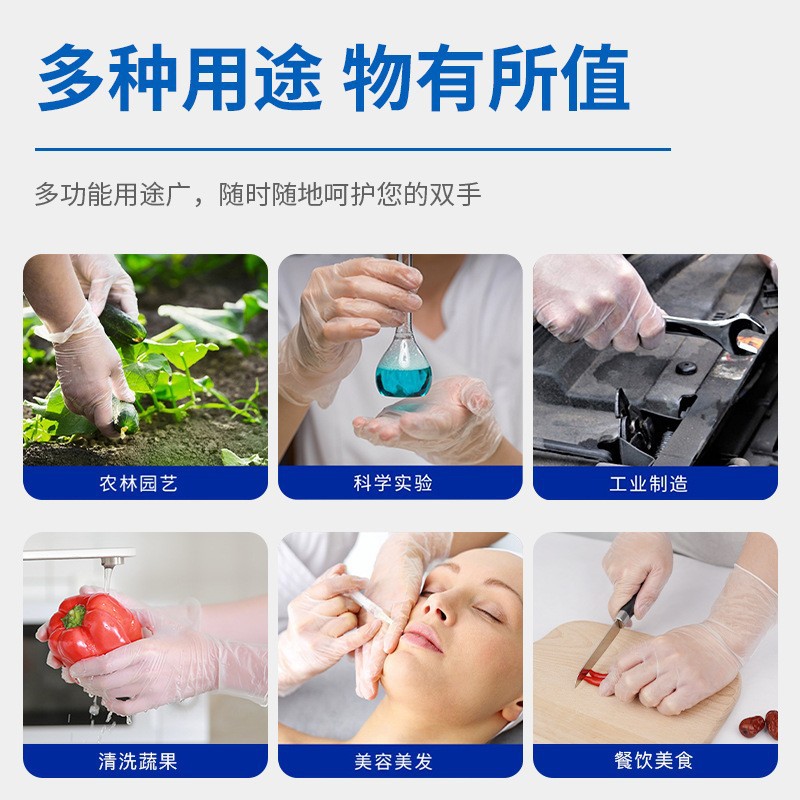 多种用途 物有所值

多功能用途广，随时随地呵护您的双手

农林园艺

科学实验

工业制造

清洗蔬果

美容美发

餐饮美食