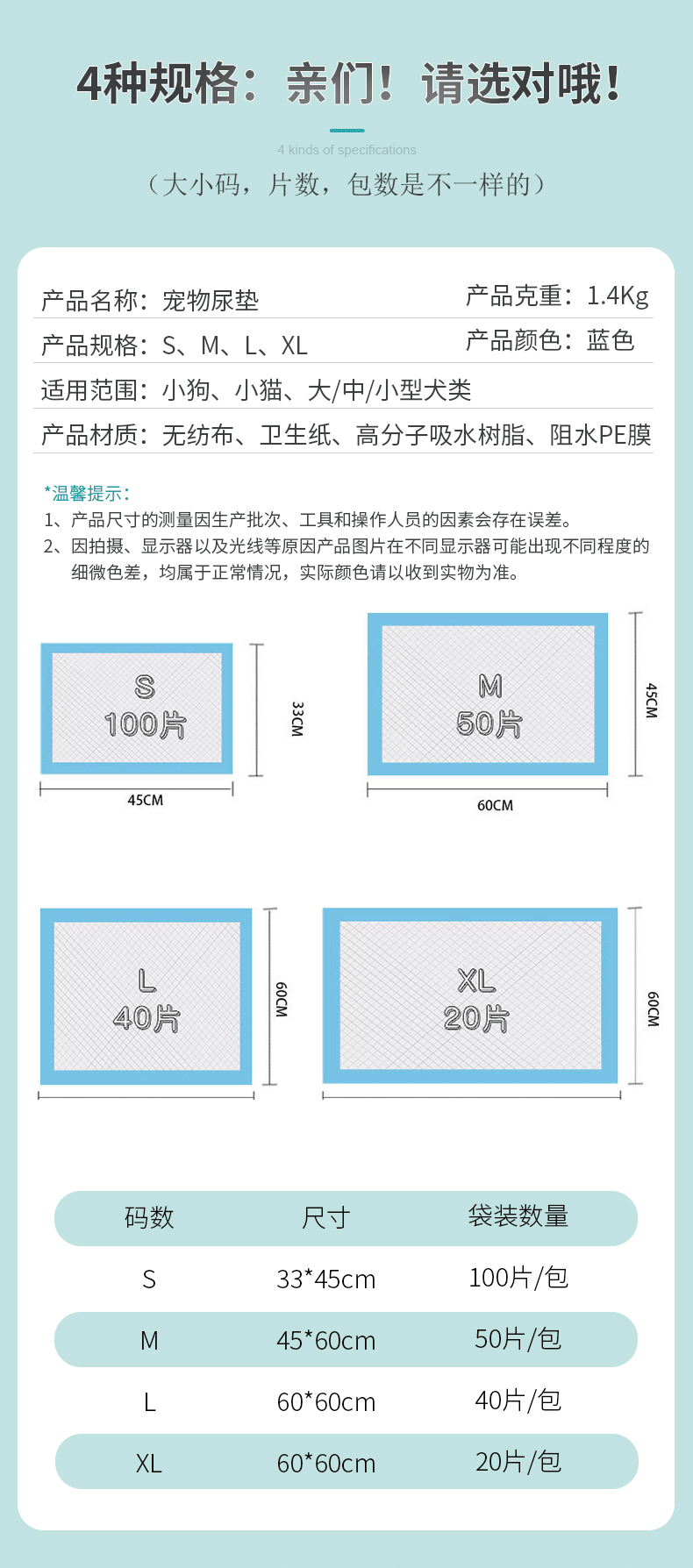 4种规格：亲们！请选对哦！

4 kinds of specifications

（大小码，片数，包数是不一样的）

产品名称：宠物尿垫
产品克重：1.4Kg

产品规格：S、M、L、XL
产品颜色：蓝色

适用范围：小狗、小猫、大/中/小型犬类

产品材质：无纺布、卫生纸、高分子吸水树脂、阻水PE膜

*温馨提示：
1、产品尺寸的测量因生产批次、工具和操作人员的因素会存在误差。
2、因拍摄、显示器以及光线等原因产品图片在不同显示器可能出现不同程度的细微色差，均属于正常情况，实际颜色请以收到实物为准。

S
100片
33CM
45CM

M
50片
45CM
60CM

L
40片
60CM

XL
20片
60CM

| 码数 | 尺寸 | 袋装数量 |
|---|---|---|
| S | 33*45cm | 100片/包 |
| M | 45*60cm | 50片/包 |
| L | 60*60cm | 40片/包 |
| XL | 60*60cm | 20片/包 |