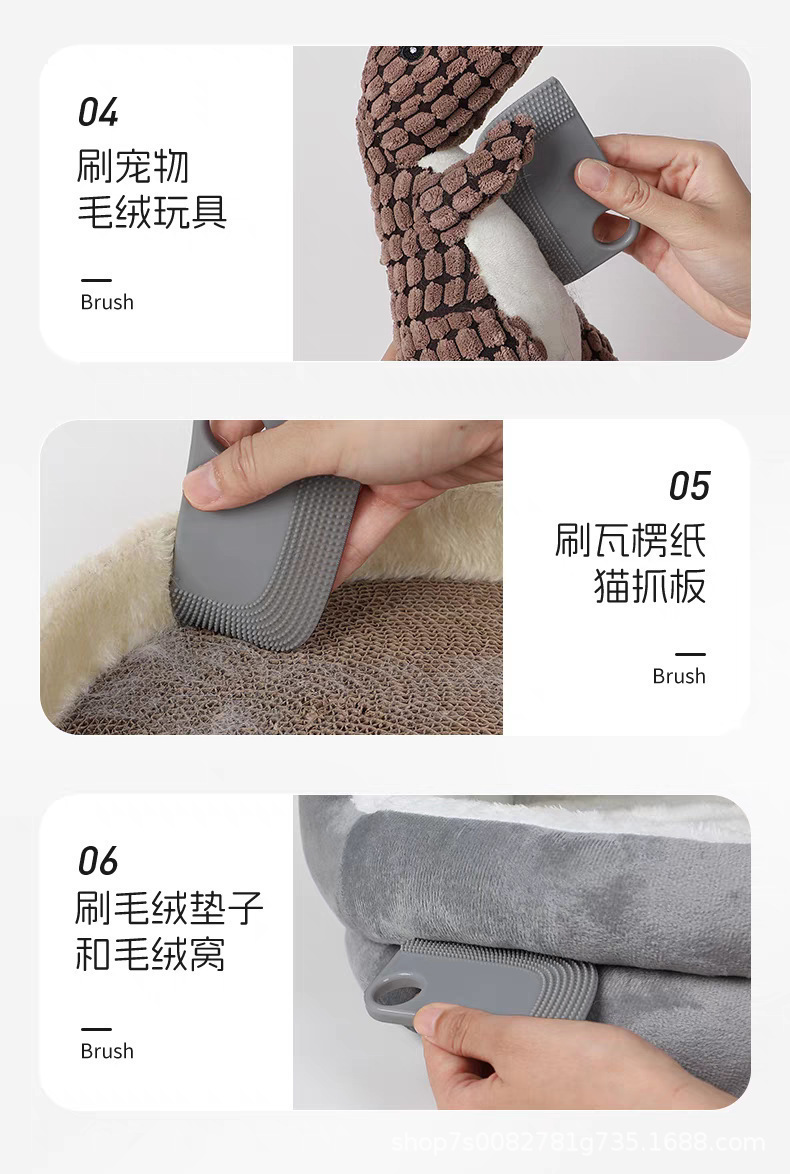 04
刷宠物
毛绒玩具

Brush

05
刷瓦楞纸
猫抓板

Brush

06
刷毛绒垫子
和毛绒窝

Brush

shop7s0082781g735.1688.com