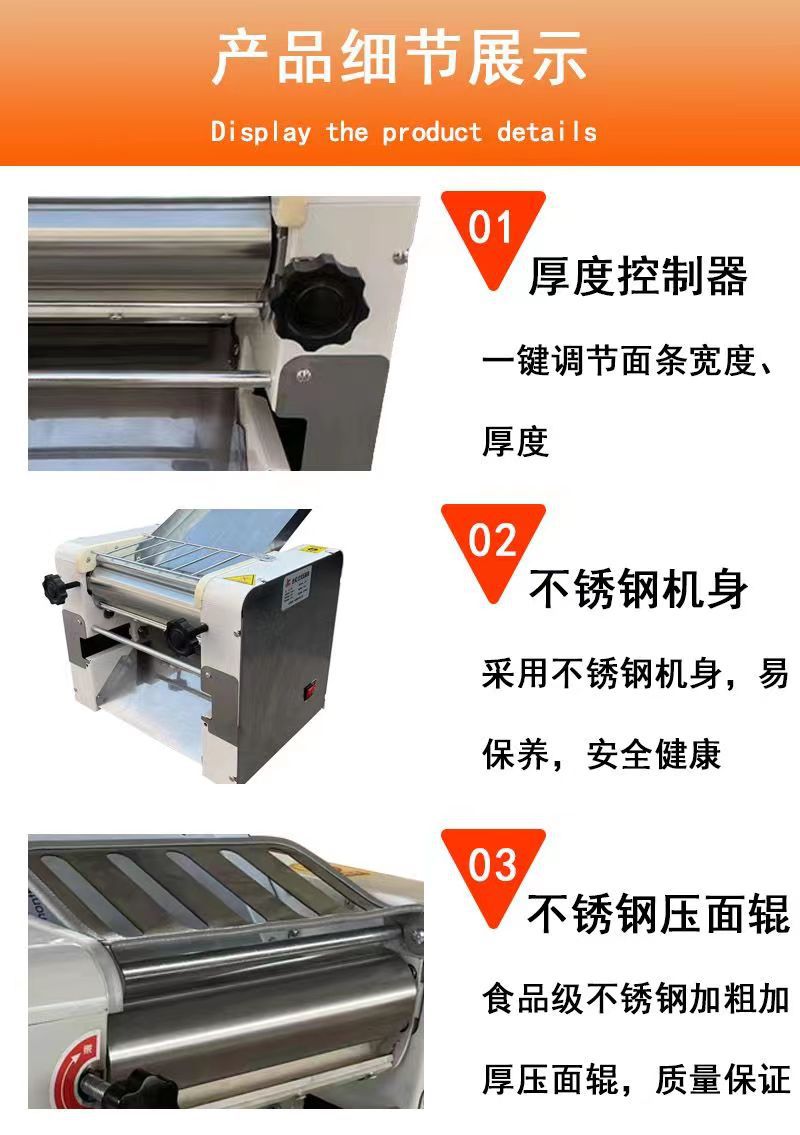 产品细节展示

Display the product details

01

厚度控制器

一键调节面条宽度、厚度

02

不锈钢机身

采用不锈钢机身，易保养，安全健康

03

不锈钢压面辊

食品级不锈钢加粗加厚压面辊，质量保证