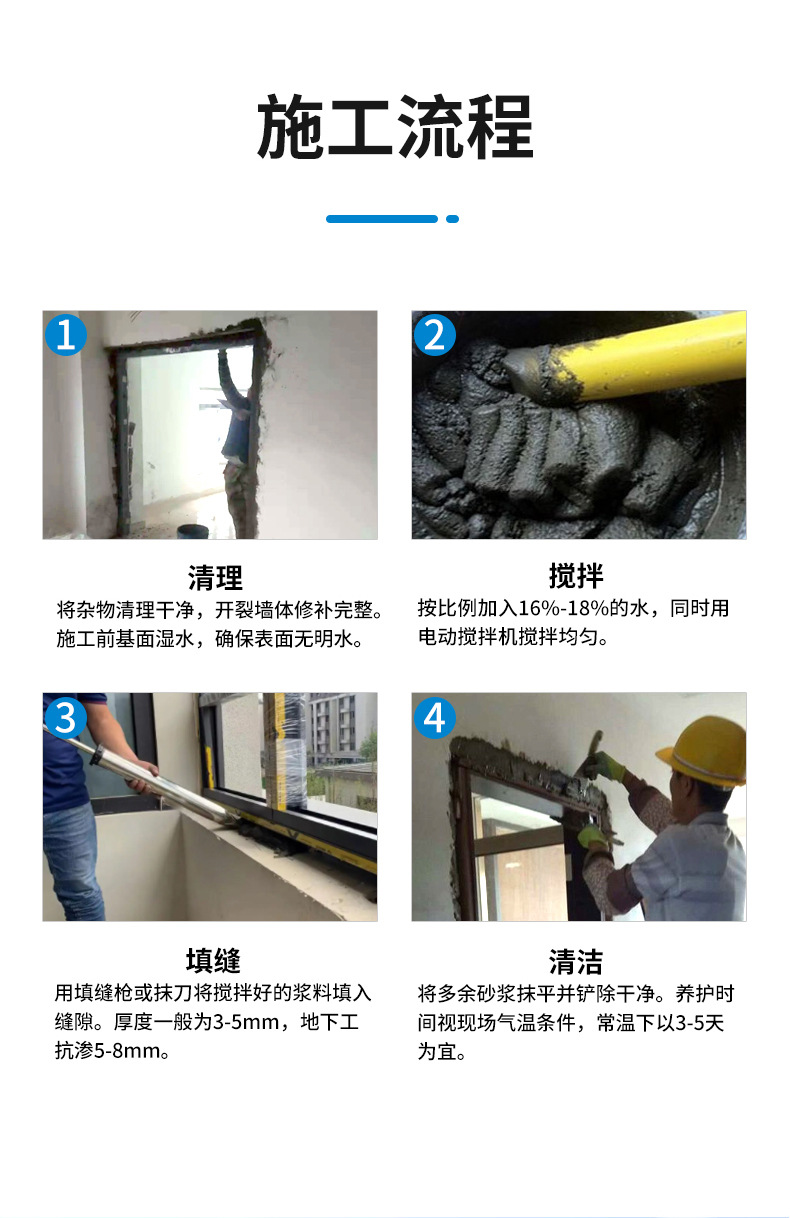 施工流程

1

清理

将杂物清理干净，开裂墙体修补完整。施工前基面湿水，确保表面无明水。

2

搅拌

按比例加入16%-18%的水，同时用电动搅拌机搅拌均匀。

3

填缝

用填缝枪或抹刀将搅拌好的浆料填入缝隙。厚度一般为3-5mm，地下工抗渗5-8mm。

4

清洁

将多余砂浆抹平并铲除干净。养护时间视现场气温条件，常温下以3-5天为宜。