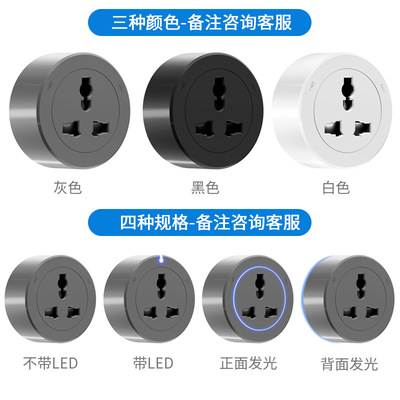 三种颜色-备注咨询客服

灰色

黑色

白色

四种规格-备注咨询客服

不带LED

带LED

正面发光

背面发光