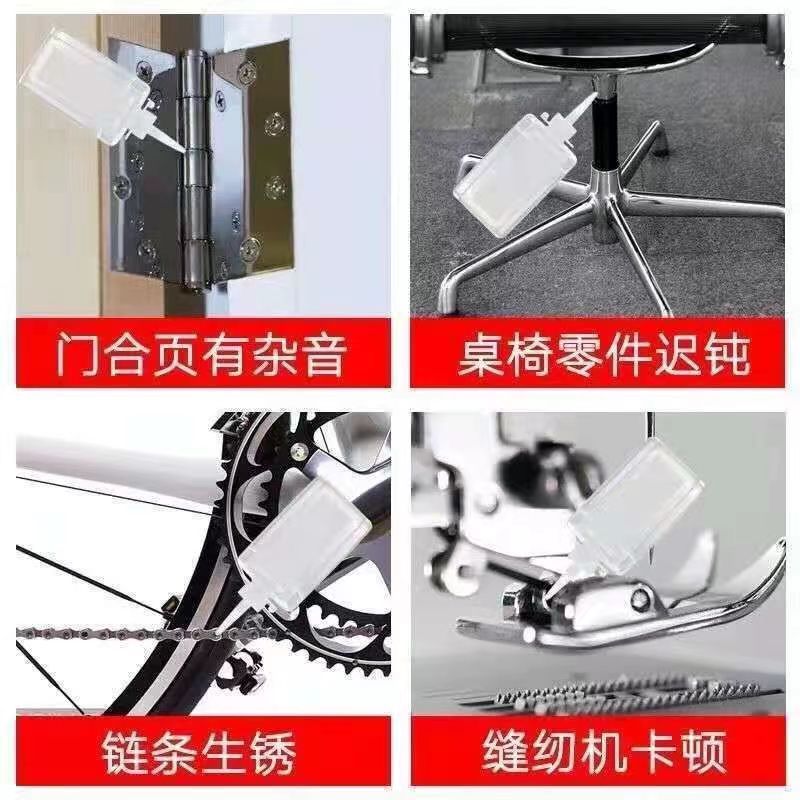 门合页有杂音

桌椅零件迟钝

链条生锈

缝纫机卡顿