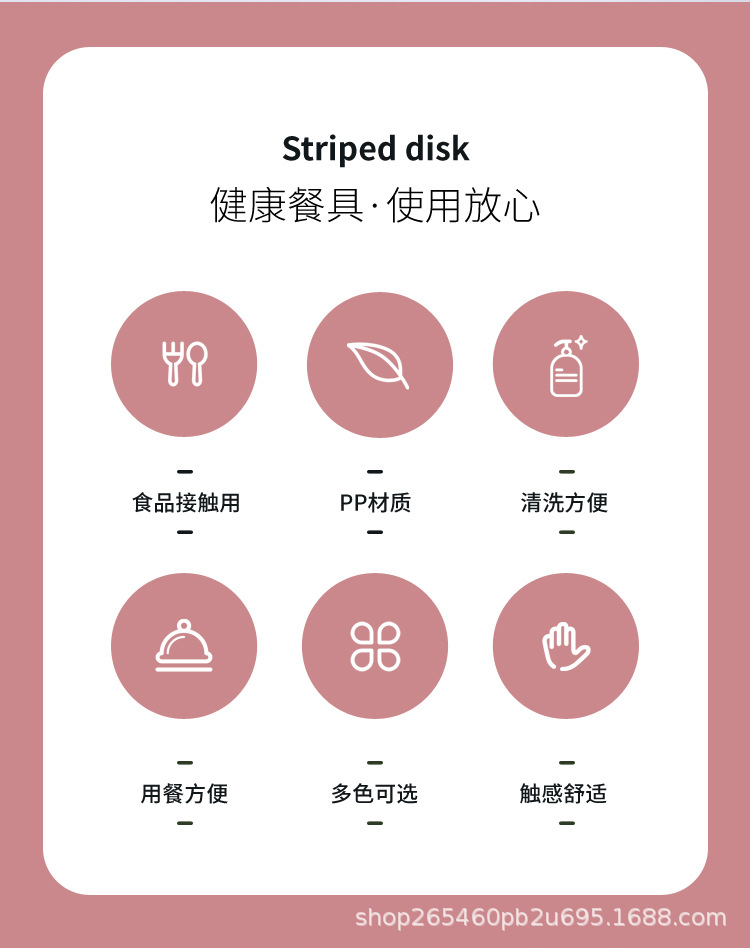 Striped disk

健康餐具·使用放心

食品接触用

PP材质

清洗方便

用餐方便

多色可选

触感舒适

shop265460pb2u695.1688.com