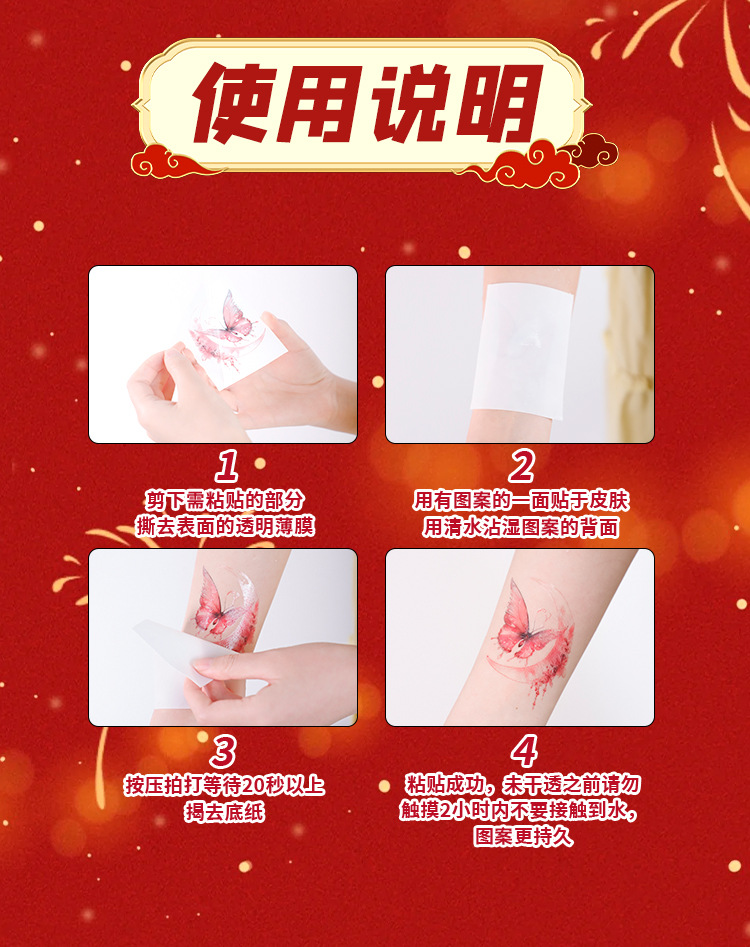 使用说明

1
剪下需粘贴的部分
撕去表面的透明薄膜

2
用有图案的一面贴于皮肤
用清水沾湿图案的背面

3
按压拍打等待20秒以上
揭去底纸

4
粘贴成功，未干透之前请勿触摸2小时内不要接触到水，图案更持久