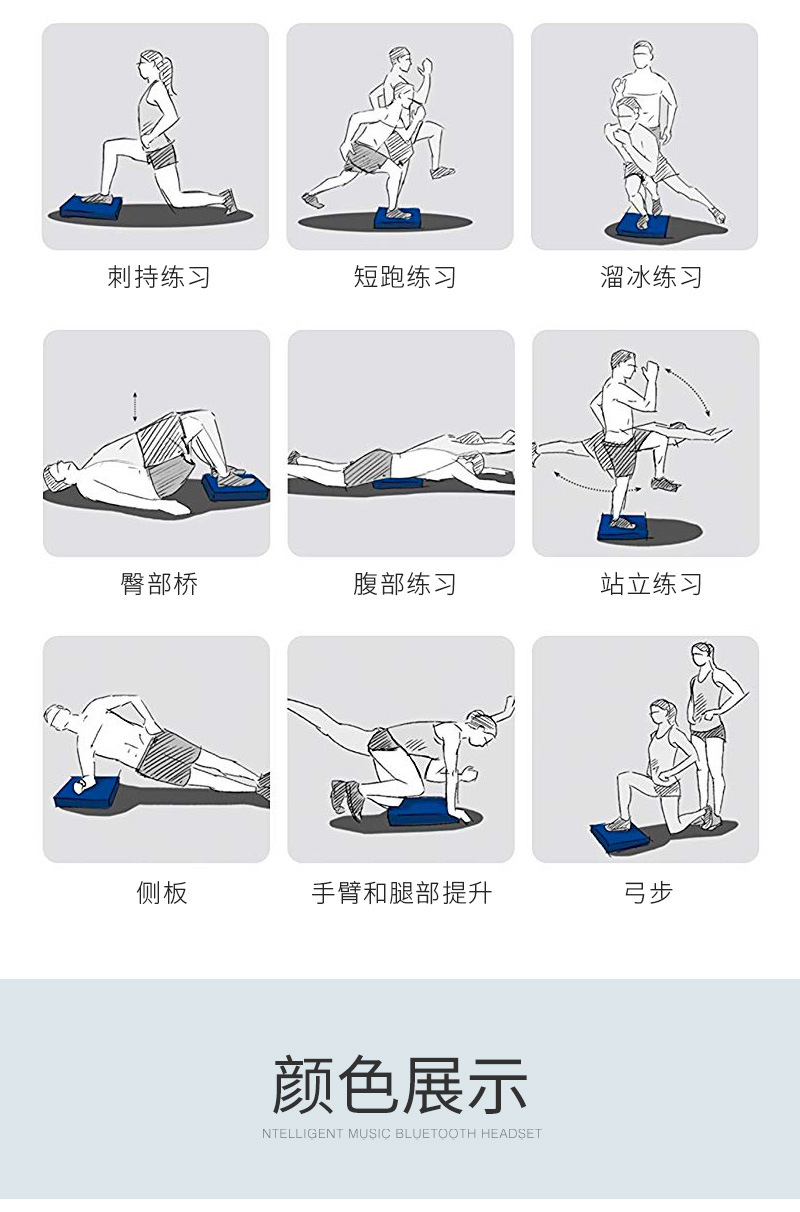 刺持练习

短跑练习

溜冰练习

臀部桥

腹部练习

站立练习

侧板

手臂和腿部提升

弓步

颜色展示

NTELLIGENT MUSIC BLUETOOTH HEADSET