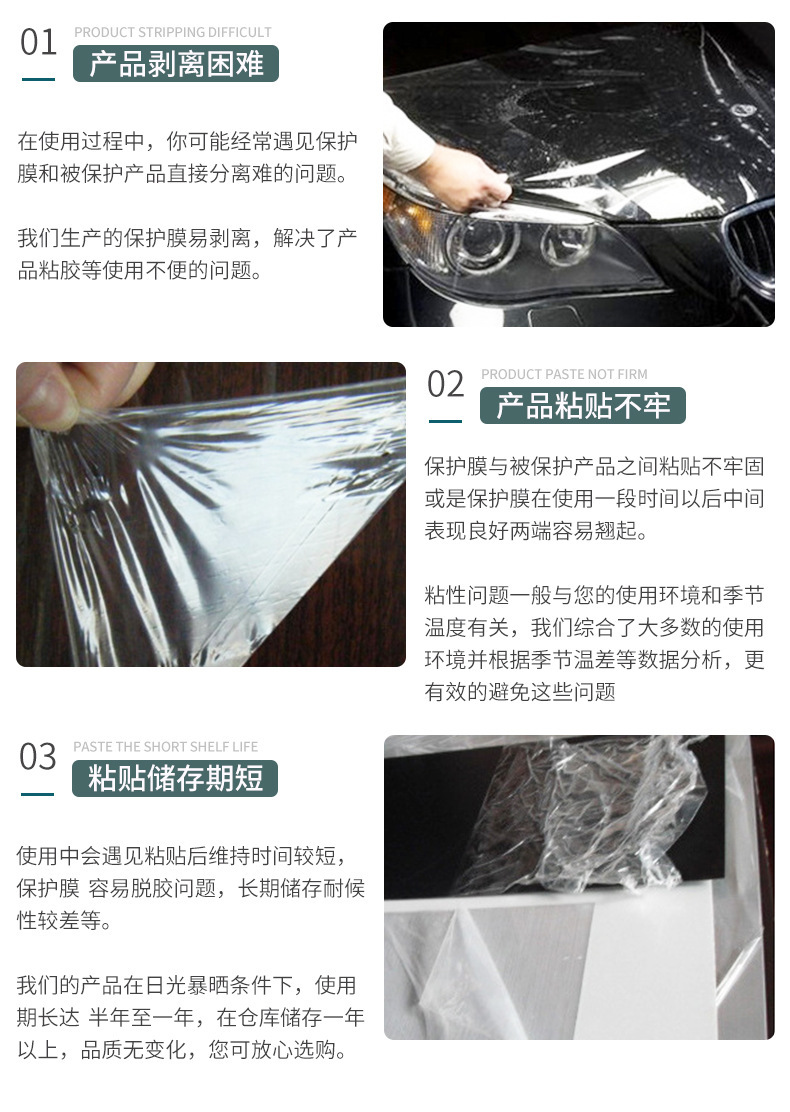 01 PRODUCT STRIPPING DIFFICULT
产品剥离困难

在使用过程中，你可能经常遇见保护膜和被保护产品直接分离难的问题。

我们生产的保护膜易剥离，解决了产品粘胶等使用不便的问题。

02 PRODUCT PASTE NOT FIRM
产品粘贴不牢

保护膜与被保护产品之间粘贴不牢固或是保护膜在使用一段时间以后中间表现良好两端容易翘起。

粘性问题一般与您的使用环境和季节温度有关，我们综合了大多数的使用环境并根据季节温差等数据分析，更有效的避免这些问题

03 PASTE THE SHORT SHELF LIFE
粘贴储存期短

使用中会遇见粘贴后维持时间较短，保护膜 容易脱胶问题，长期储存耐候性较差等。

我们的产品在日光暴晒条件下，使用期长达 半年至一年，在仓库储存一年以上，品质无变化，您可放心选购。