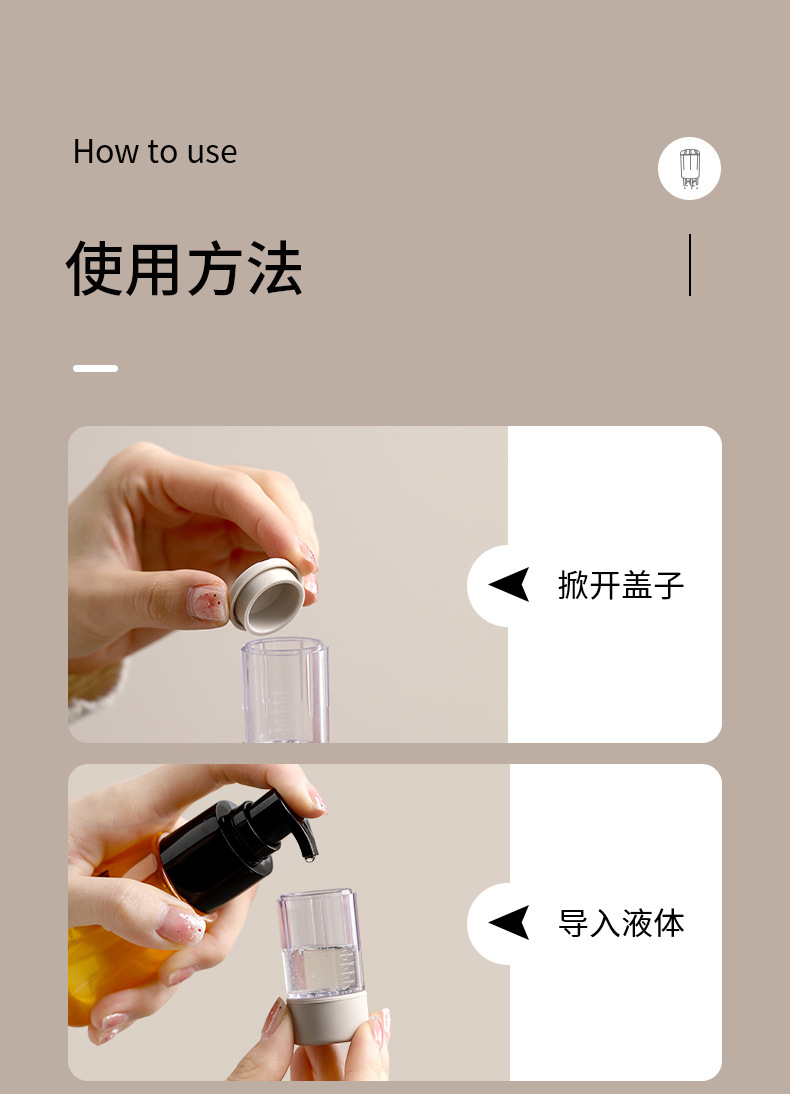 How to use

使用方法

掀开盖子

导入液体