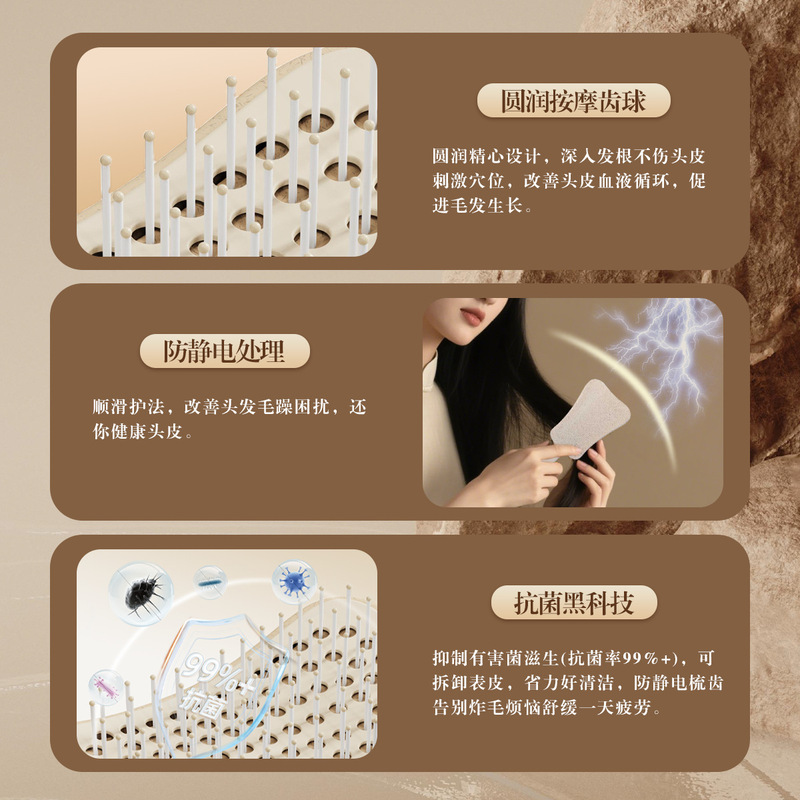 圆润按摩齿球

圆润精心设计，深入发根不伤头皮刺激穴位，改善头皮血液循环，促进毛发生长。

防静电处理

顺滑护法，改善头发毛躁困扰，还你健康头皮。

99%+
抗菌

抗菌黑科技

抑制有害菌滋生(抗菌率99%+)，可拆卸表皮，省力好清洁，防静电梳齿告别炸毛烦恼舒缓一天疲劳。