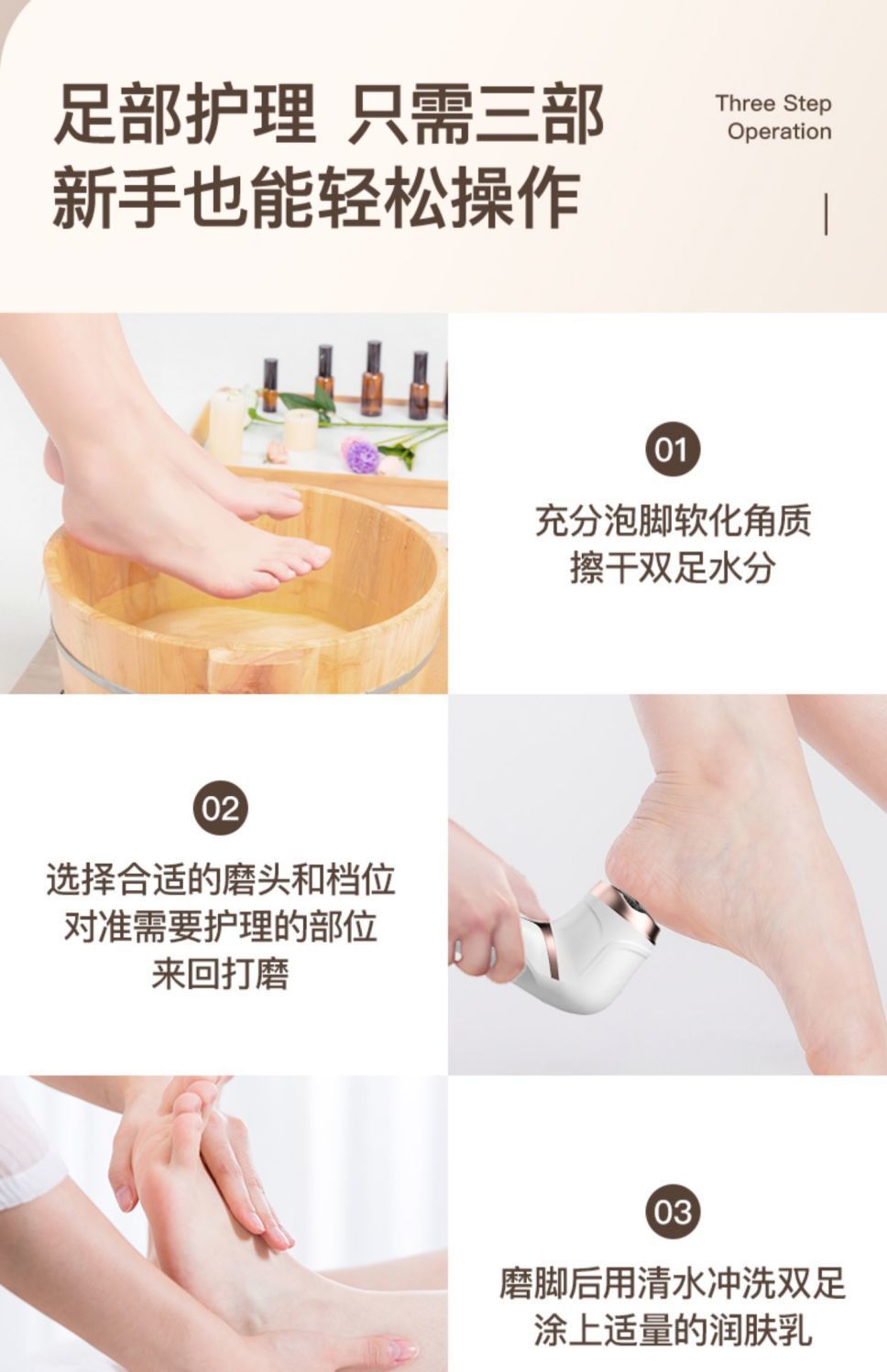 足部护理 只需三部
新手也能轻松操作

Three Step
Operation

01

充分泡脚软化角质
擦干双足水分

02

选择合适的磨头和档位
对准需要护理的部位
来回打磨

03

磨脚后用清水冲洗双足
涂上适量的润肤乳