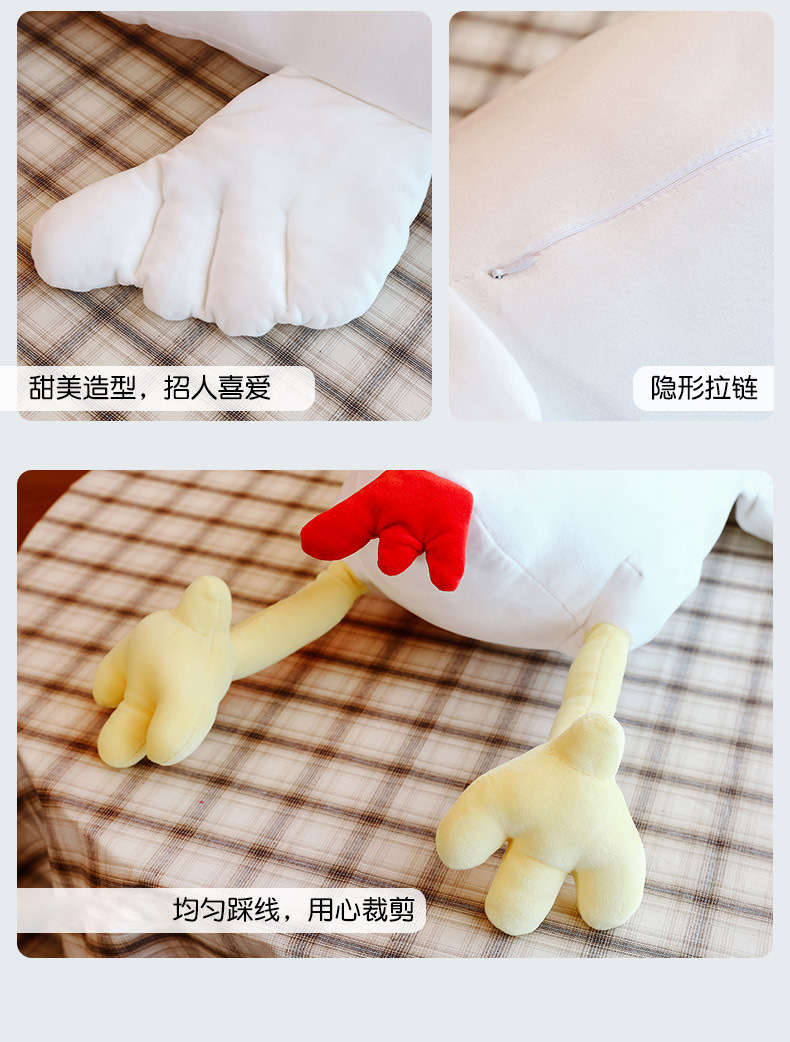 甜美造型，招人喜爱

隐形拉链

均匀踩线，用心裁剪