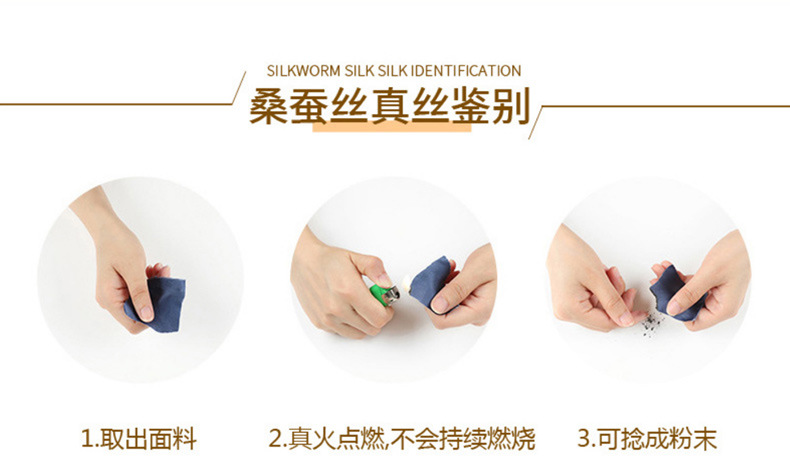 SILKWORM SILK SILK IDENTIFICATION
桑蚕丝真丝鉴别

1.取出面料

2.真火点燃,不会持续燃烧

3.可捻成粉末