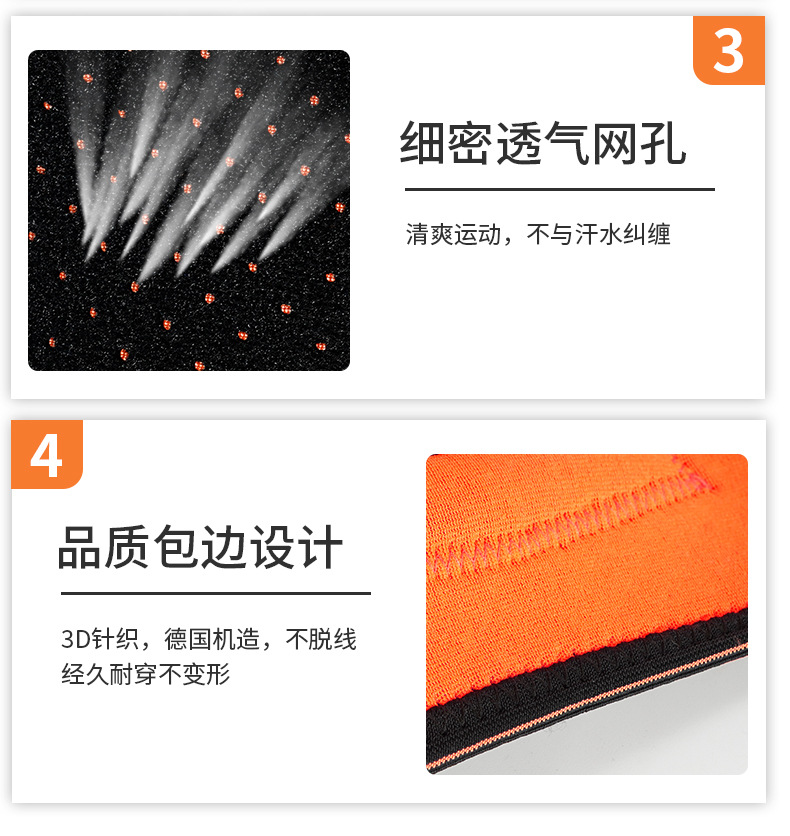 3

细密透气网孔

清爽运动，不与汗水纠缠

4

品质包边设计

3D针织，德国机造，不脱线
经久耐穿不变形