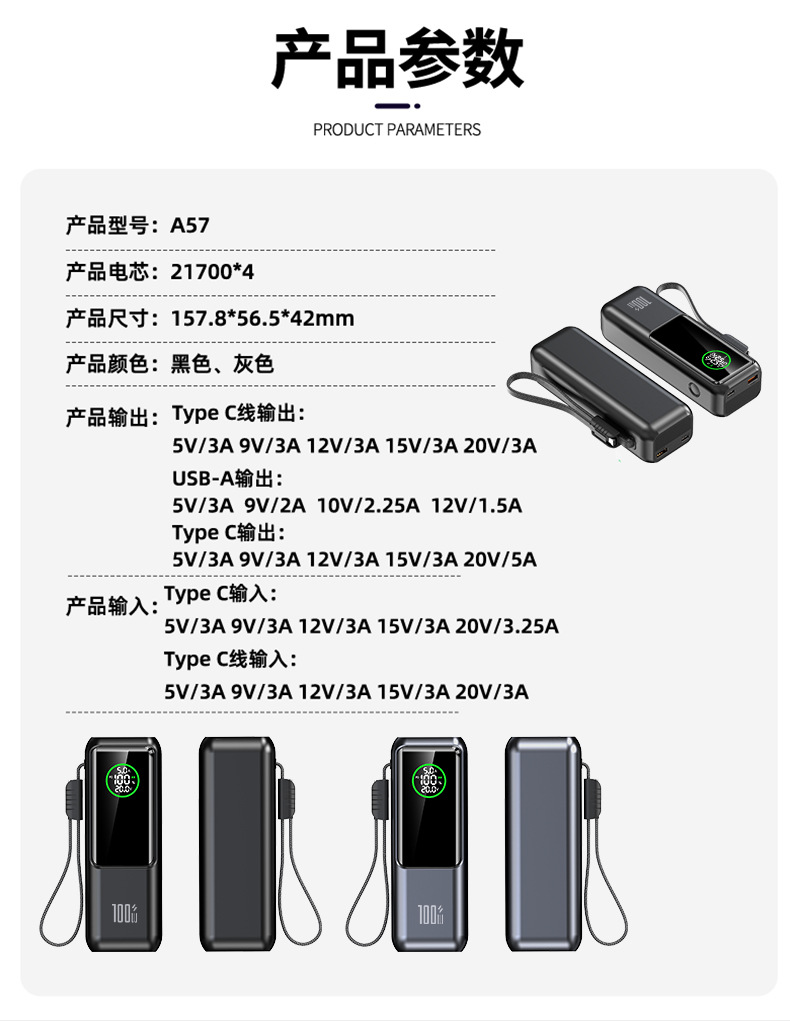 产品参数

PRODUCT PARAMETERS

产品型号：A57

产品电芯：21700*4

产品尺寸：157.8*56.5*42mm

产品颜色：黑色、灰色

产品输出：Type C线输出：
5V/3A 9V/3A 12V/3A 15V/3A 20V/3A
USB-A输出：
5V/3A 9V/2A 10V/2.25A 12V/1.5A
Type C输出：
5V/3A 9V/3A 12V/3A 15V/3A 20V/5A

产品输入：Type C输入：
5V/3A 9V/3A 12V/3A 15V/3A 20V/3.25A
Type C线输入：
5V/3A 9V/3A 12V/3A 15V/3A 20V/3A

100W

100W