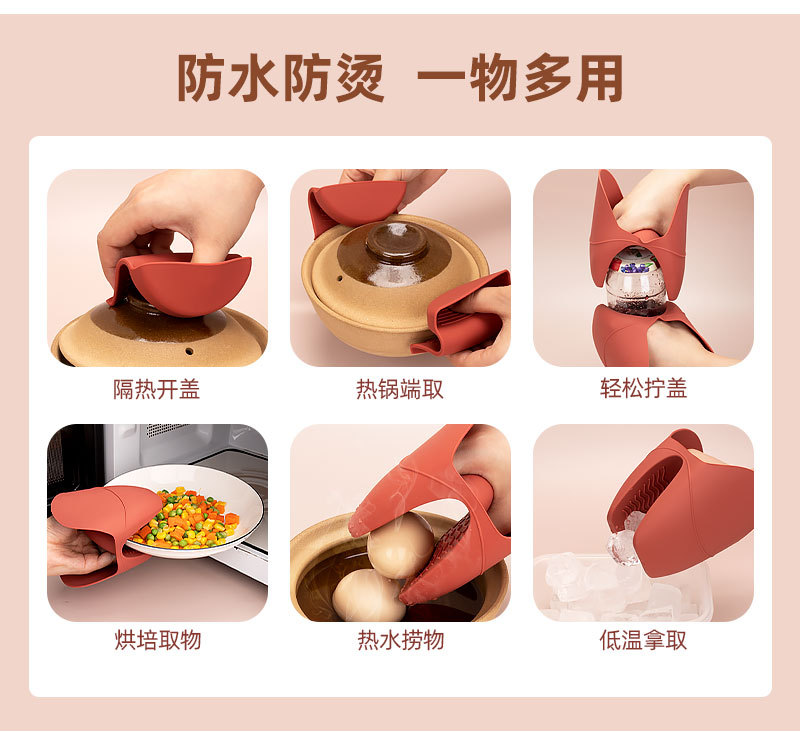 防水防烫 一物多用

隔热开盖

热锅端取

轻松拧盖

烘培取物

热水捞物

低温拿取