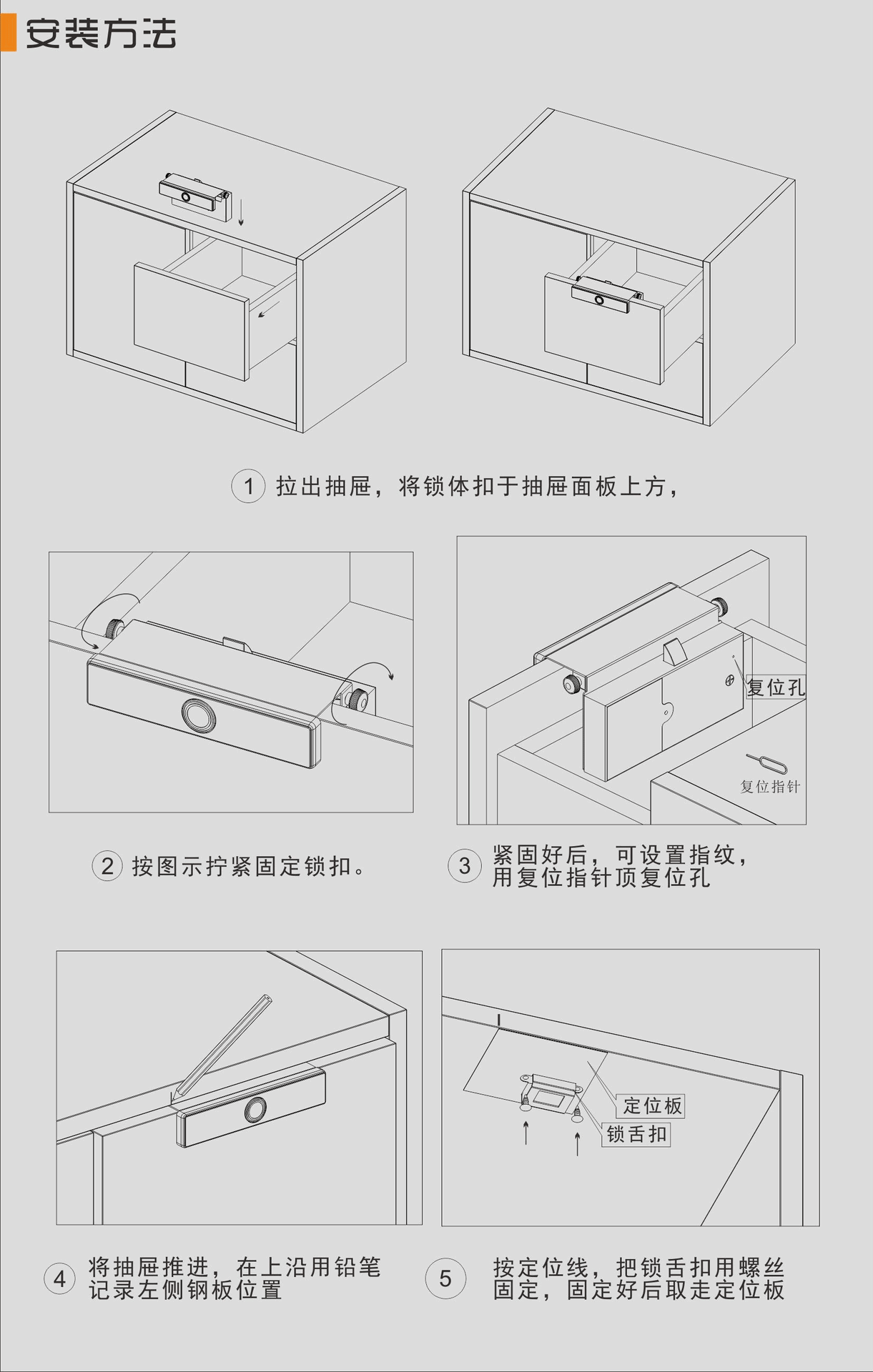 安装方法

1 拉出抽屉，将锁体扣于抽屉面板上方，

复位孔

复位指针

2 按图示拧紧固定锁扣。

3 紧固好后，可设置指纹，用复位指针顶复位孔

定位板

锁舌扣

4 将抽屉推进，在上沿用铅笔记录左侧钢板位置

5 按定位线，把锁舌扣用螺丝固定，固定好后取走定位板