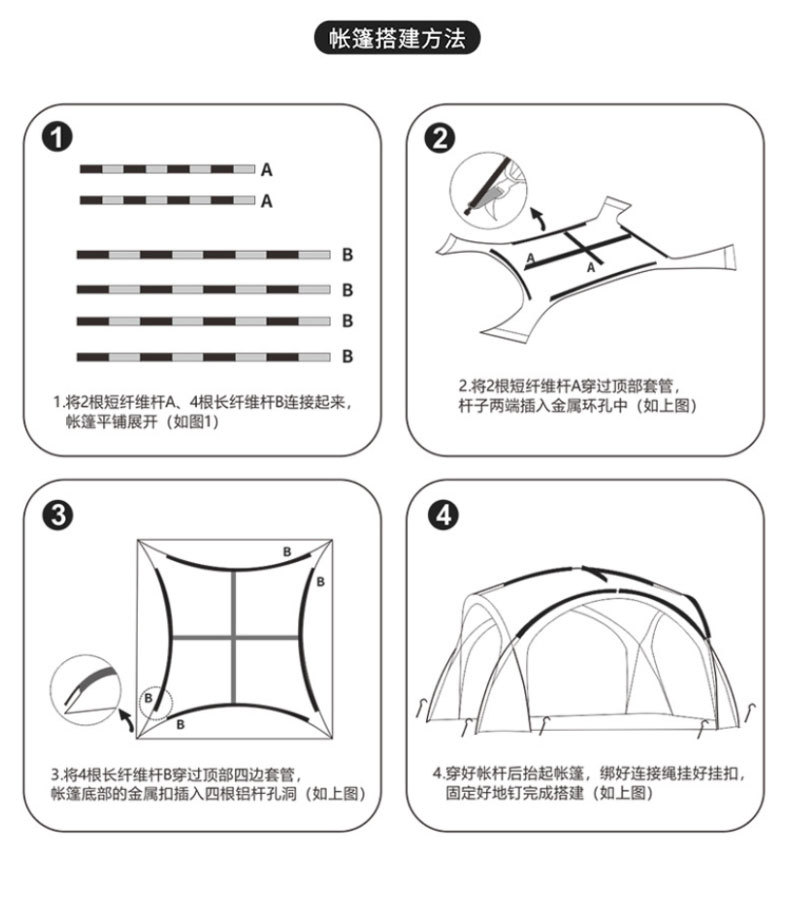 帐篷搭建方法

1

A

A

B

B

B

B

1.将2根短纤维杆A、4根长纤维杆B连接起来，帐篷平铺展开（如图1）

2

A

A

2.将2根短纤维杆A穿过顶部套管，杆子两端插入金属环孔中（如上图）

3

B

B

B

B

3.将4根长纤维杆B穿过顶部四边套管，帐篷底部的金属扣插入四根铝杆孔洞（如上图）

4

4.穿好帐杆后抬起帐篷，绑好连接绳挂好挂扣，固定好地钉完成搭建（如上图）