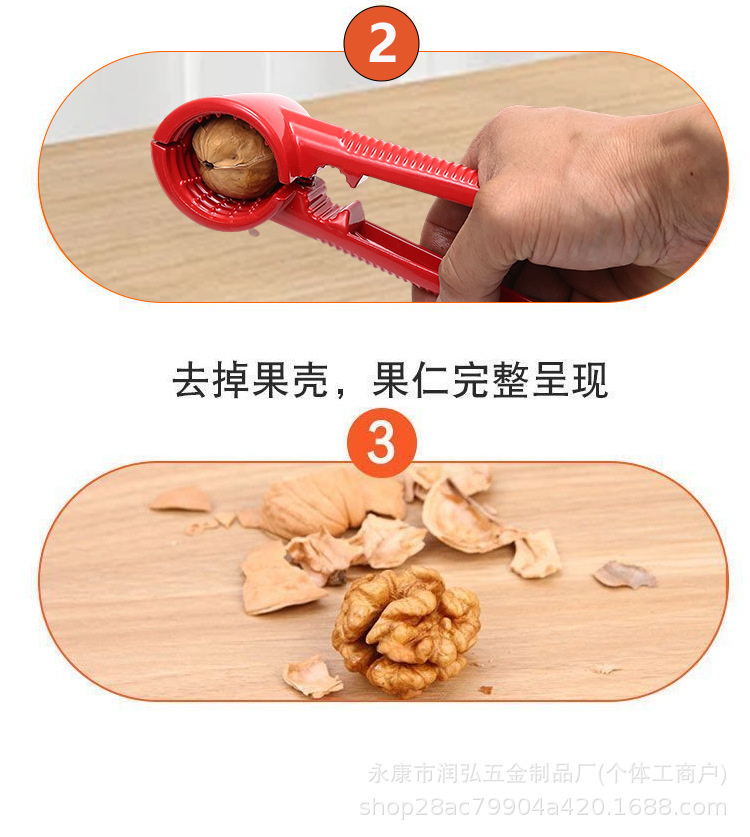 2

去掉果壳，果仁完整呈现

3

永康市润弘五金制品厂(个体工商户)
shop28ac79904a420.1688.com