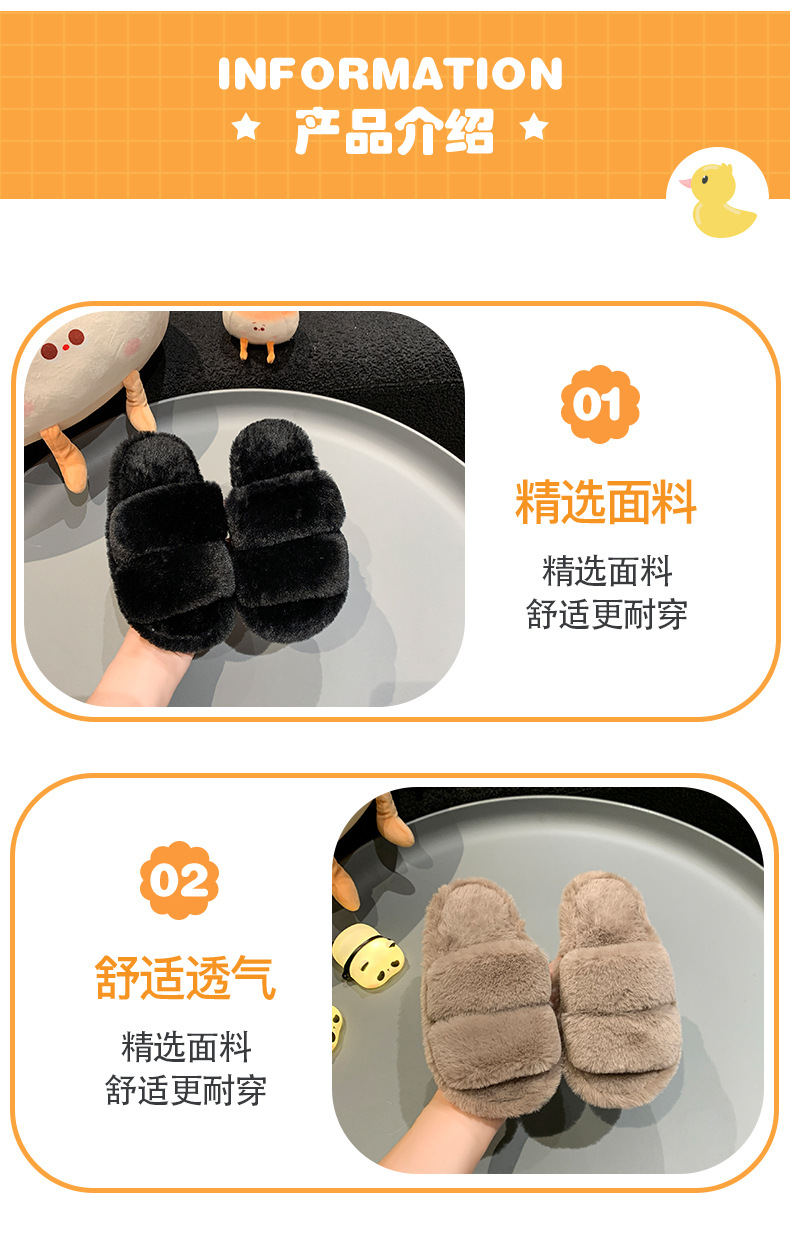 INFORMATION
★ 产品介绍 ★

01
精选面料
精选面料
舒适更耐穿

02
舒适透气
精选面料
舒适更耐穿