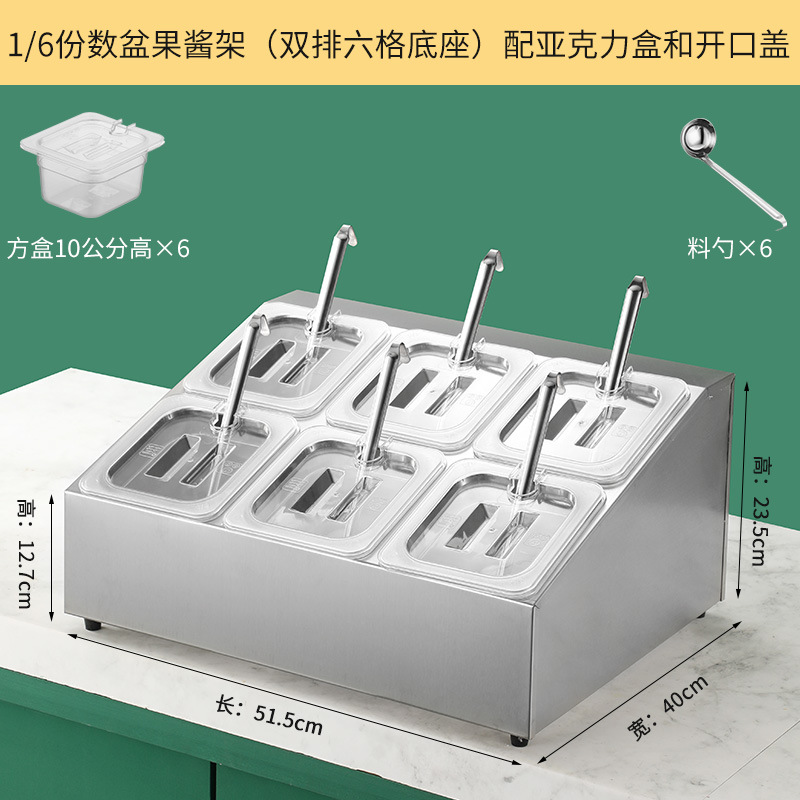 1/6份数盆果酱架（双排六格底座）配亚克力盒和开口盖

方盒10公分高×6

料勺×6

高：12.7cm

高：23.5cm

长：51.5cm

宽：40cm