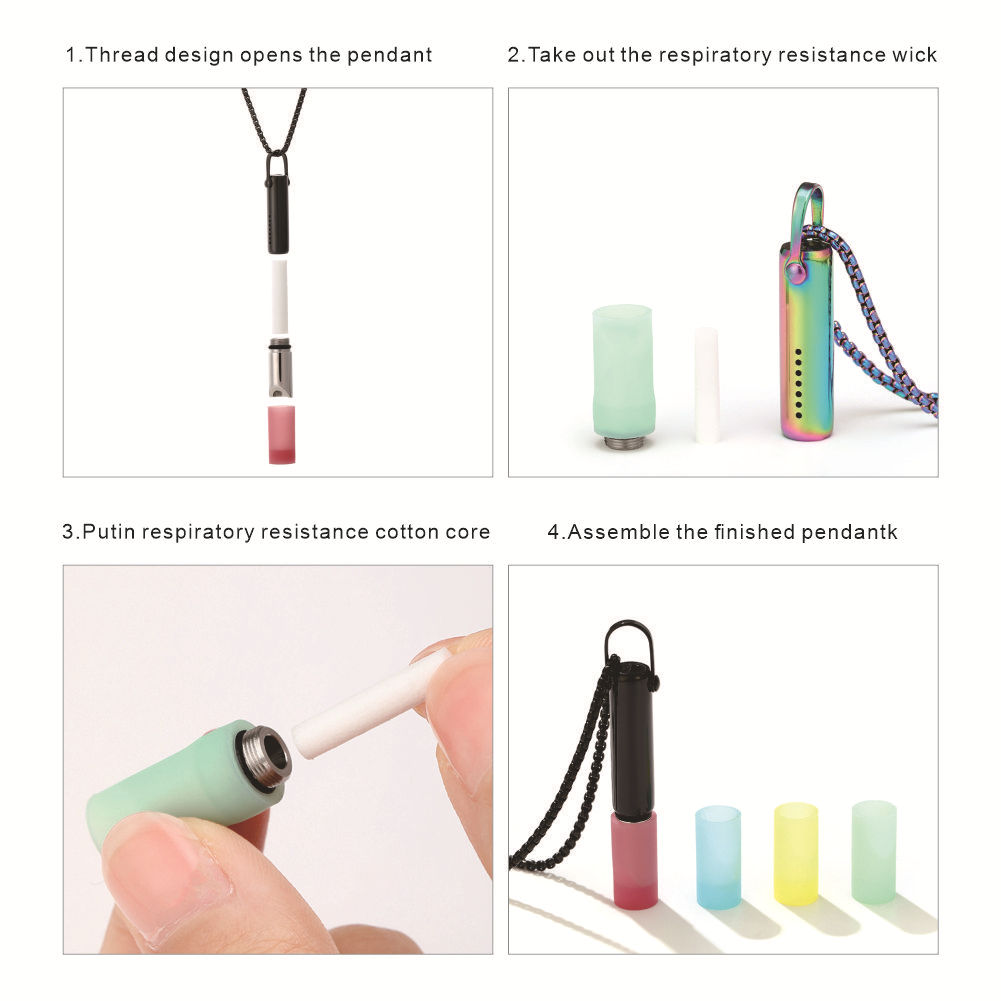 1.Thread design opens the pendant

2.Take out the respiratory resistance wick

3.Putin respiratory resistance cotton core

4.Assemble the finished pendantk