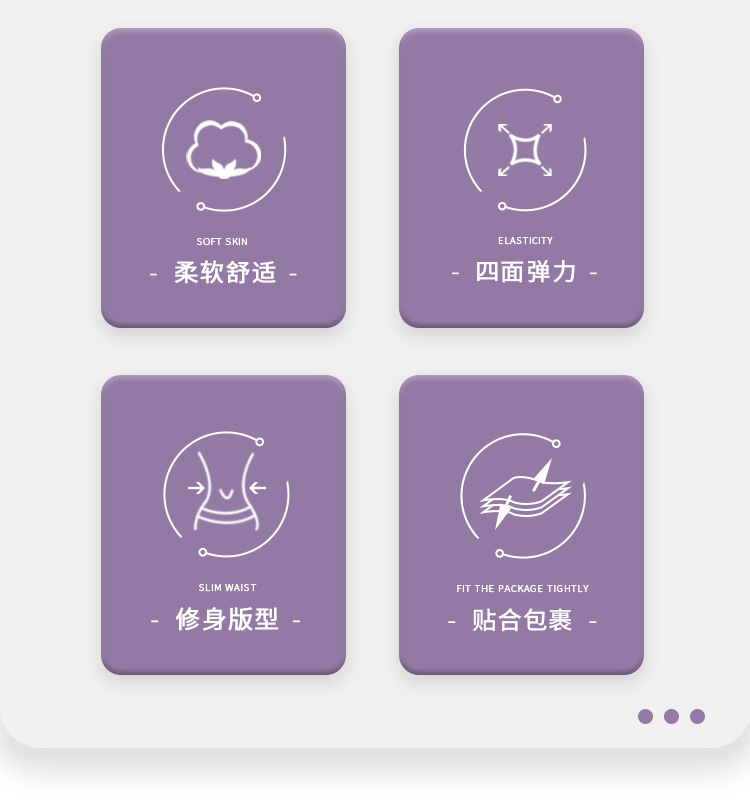 SOFT SKIN
- 柔软舒适 -

ELASTICITY
- 四面弹力 -

SLIM WAIST
- 修身版型 -

FIT THE PACKAGE TIGHTLY
- 贴合包裹 -