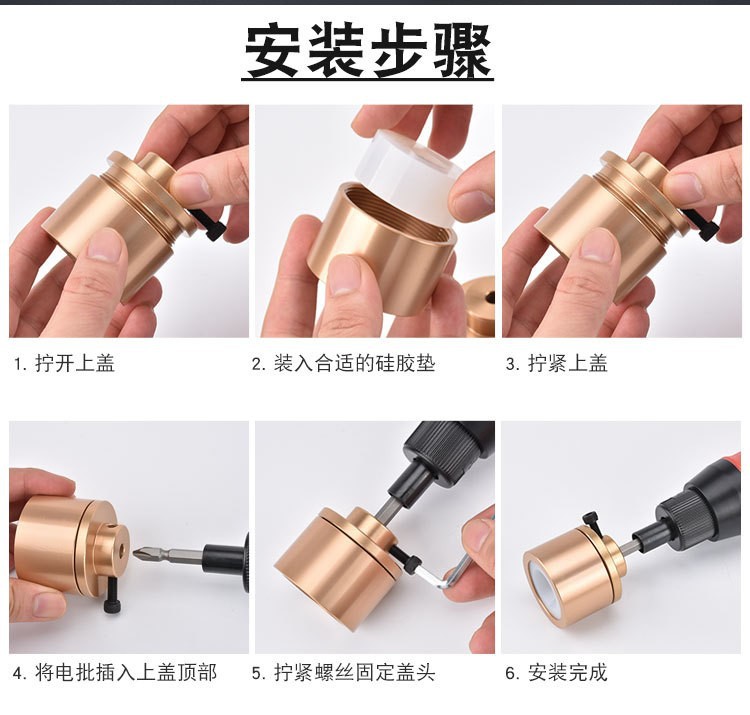 安装步骤

1. 拧开上盖

2. 装入合适的硅胶垫

3. 拧紧上盖

4. 将电批插入上盖顶部

5. 拧紧螺丝固定盖头

6. 安装完成