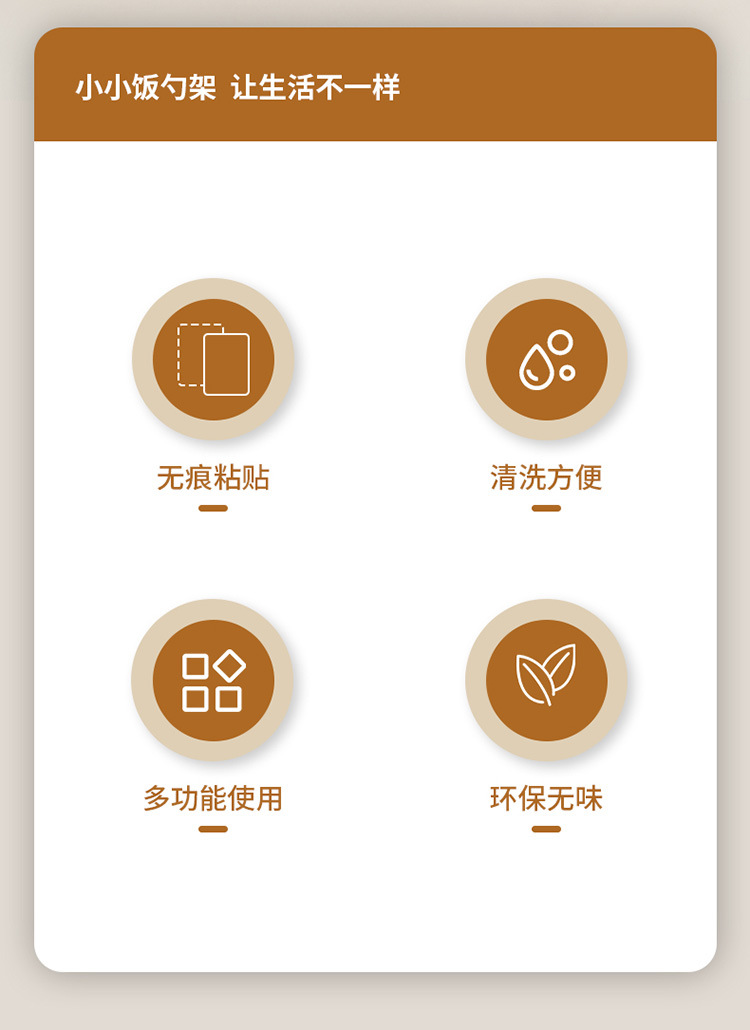 小小饭勺架 让生活不一样

无痕粘贴

清洗方便

多功能使用

环保无味