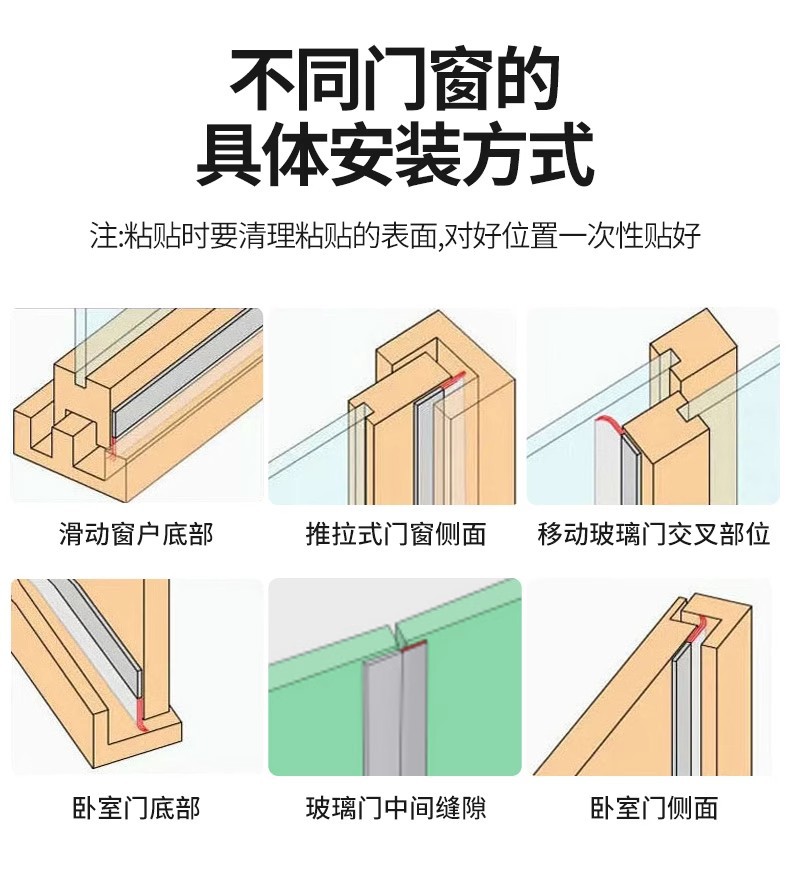 不同门窗的
具体安装方式

注:粘贴时要清理粘贴的表面,对好位置一次性贴好

滑动窗户底部

推拉式门窗侧面

移动玻璃门交叉部位

卧室门底部

玻璃门中间缝隙

卧室门侧面