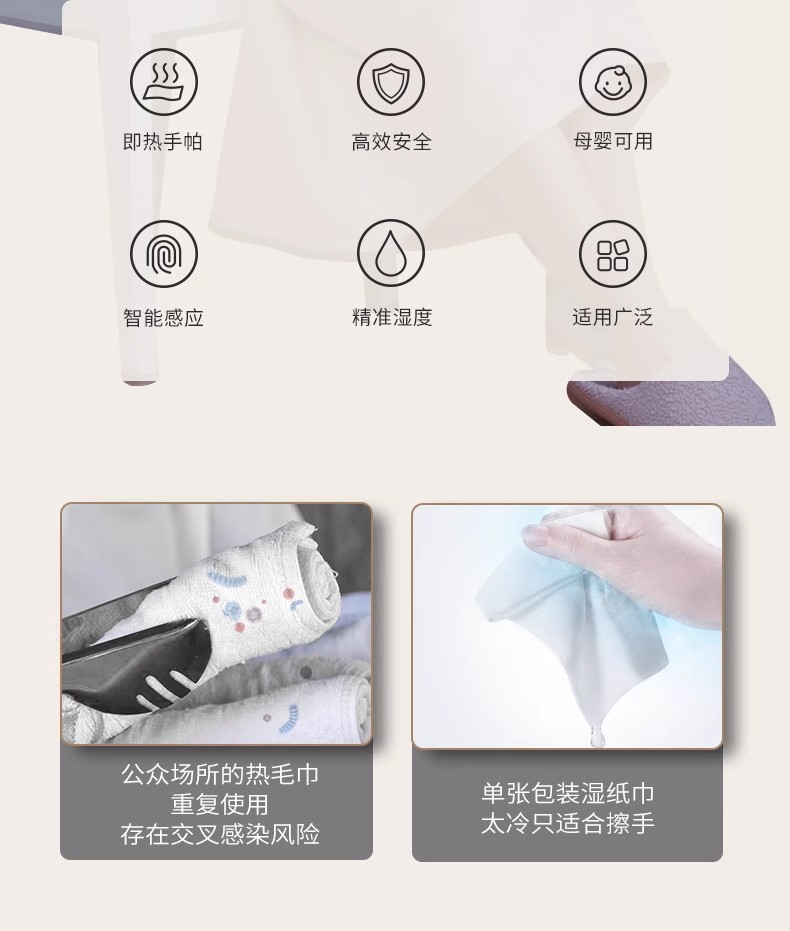 即热手帕

高效安全

母婴可用

智能感应

精准湿度

适用广泛

公众场所的热毛巾
重复使用
存在交叉感染风险

单张包装湿纸巾
太冷只适合擦手