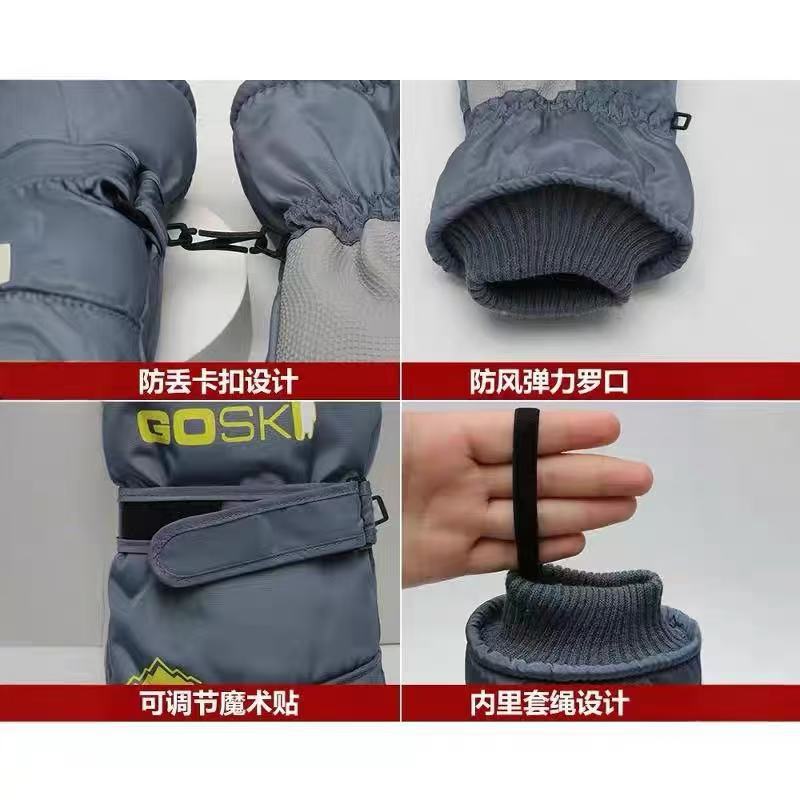 防丢卡扣设计

防风弹力罗口

GOSKI

可调节魔术贴

内里套绳设计