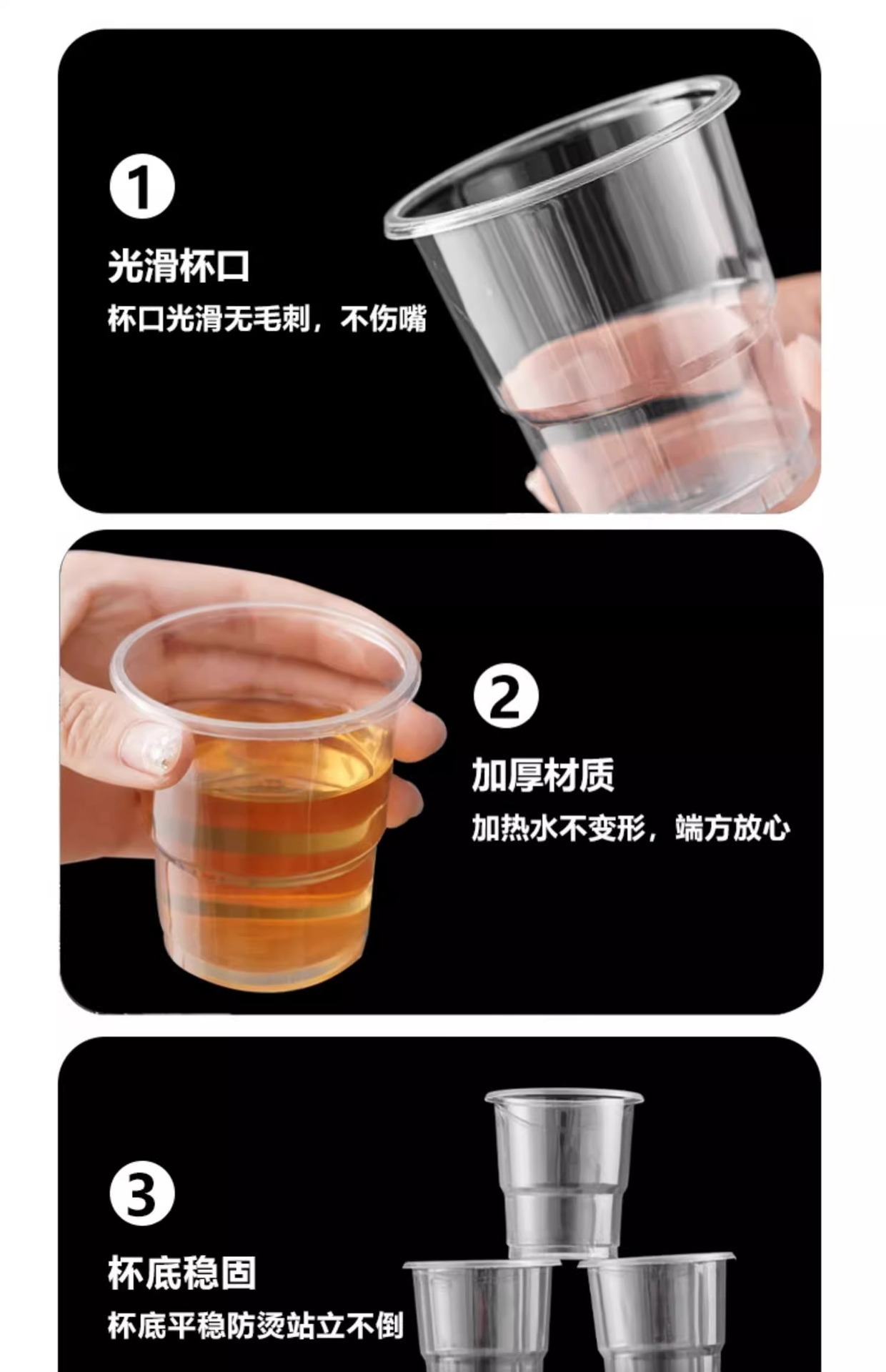 1

光滑杯口

杯口光滑无毛刺，不伤嘴

2

加厚材质

加热水不变形，端方放心

3

杯底稳固

杯底平稳防烫站立不倒