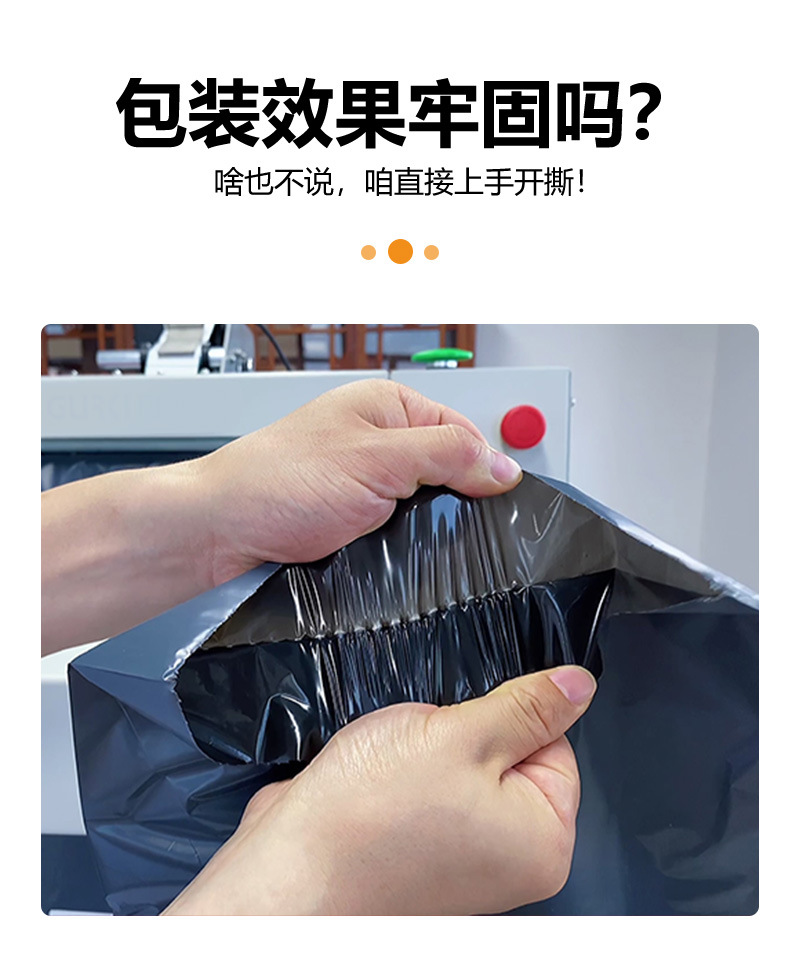 包装效果牢固吗?
啥也不说，咱直接上手开撕!