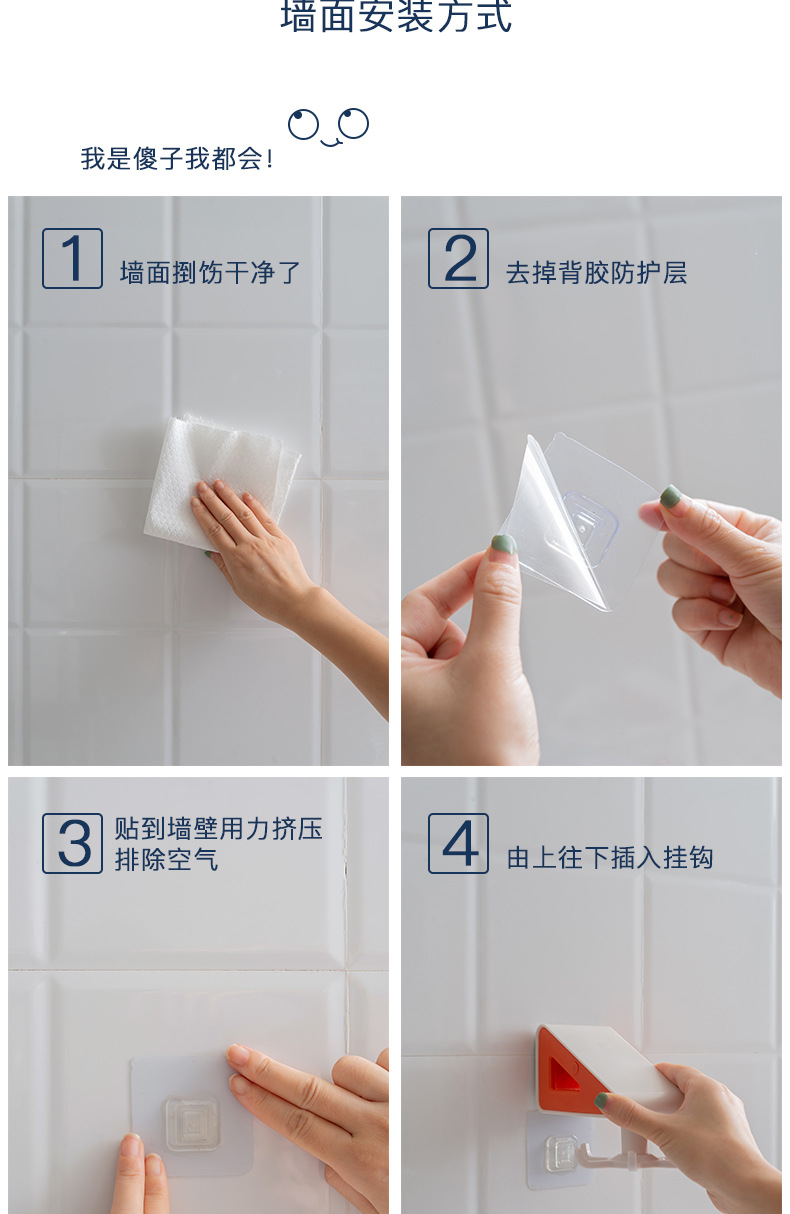 墙面安装方式

我是傻子我都会!

1 墙面捯饬干净了

2 去掉背胶防护层

3 贴到墙壁用力挤压排除空气

4 由上往下插入挂钩