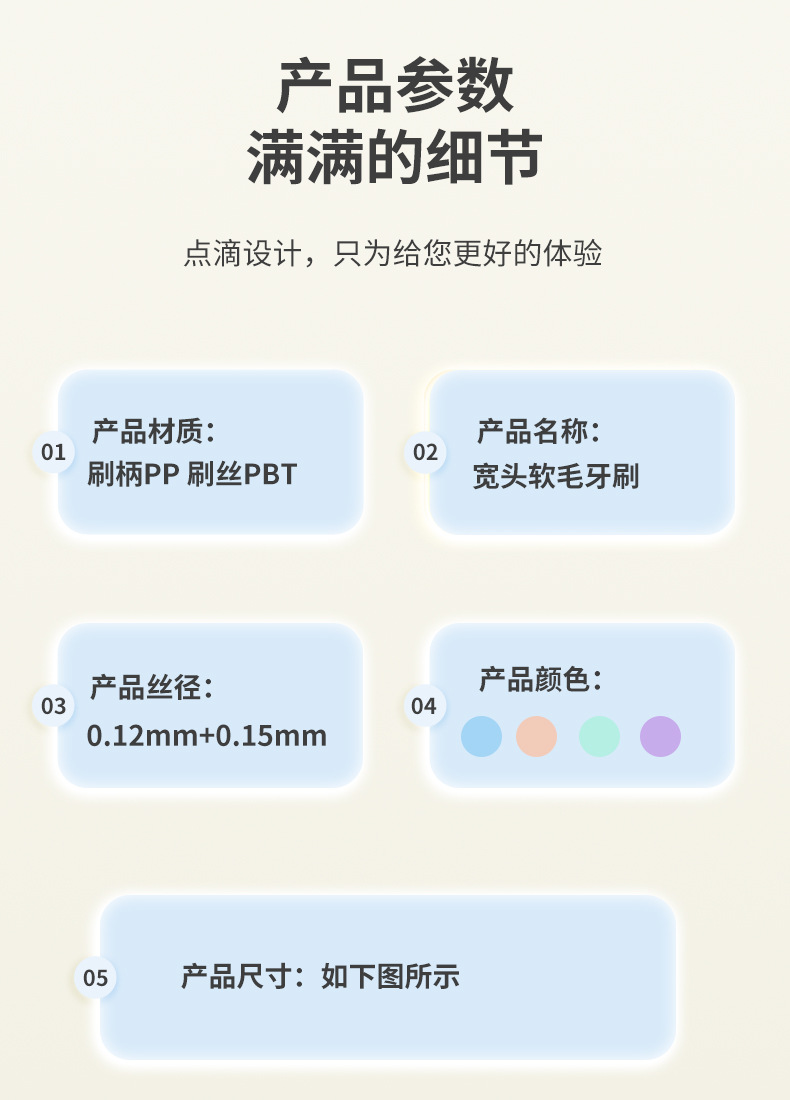 产品参数
满满的细节

点滴设计，只为给您更好的体验

01
产品材质：
刷柄PP 刷丝PBT

02
产品名称：
宽头软毛牙刷

03
产品丝径：
0.12mm+0.15mm

04
产品颜色：

05
产品尺寸：如下图所示