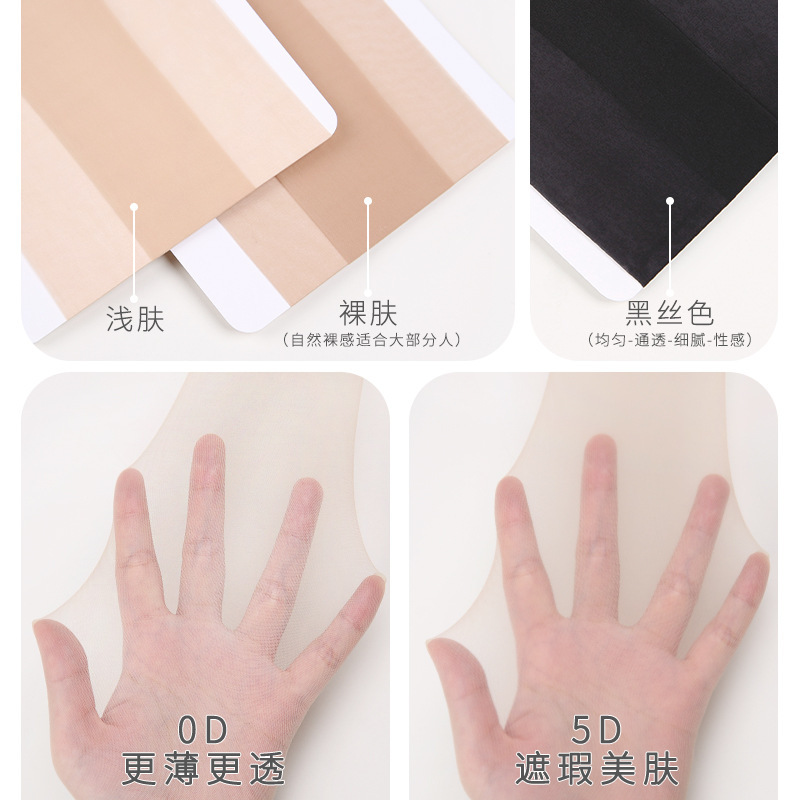 浅肤

裸肤
（自然裸感适合大部分人）

黑丝色
（均匀-通透-细腻-性感）

0D
更薄更透

5D
遮瑕美肤