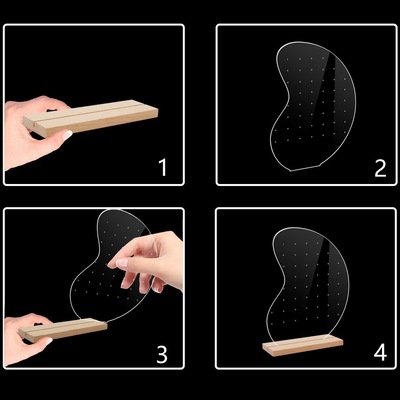 1

2

3

4