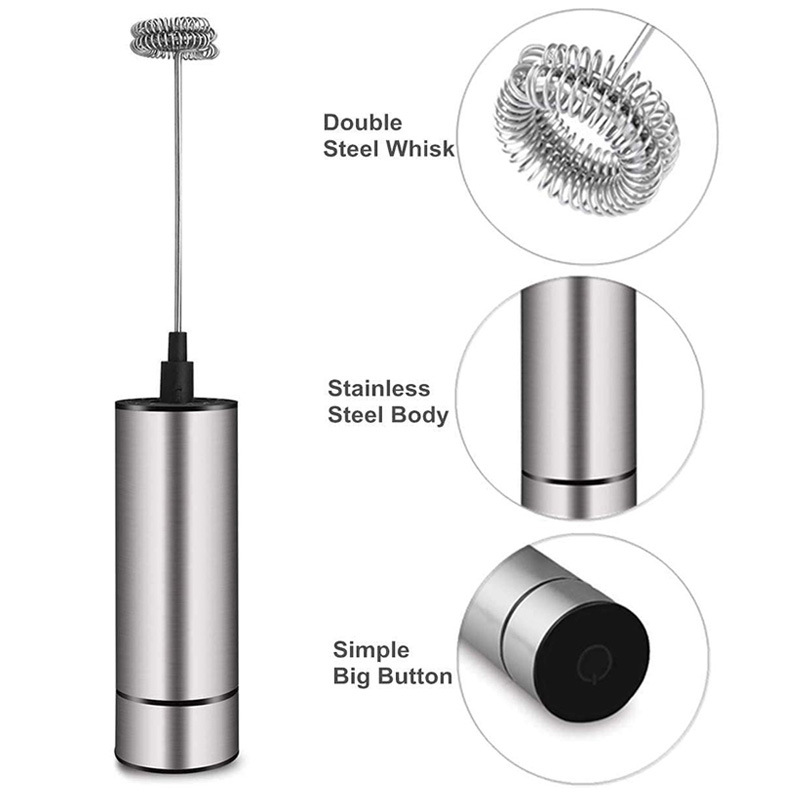 Double Steel Whisk

Stainless Steel Body

Simple Big Button