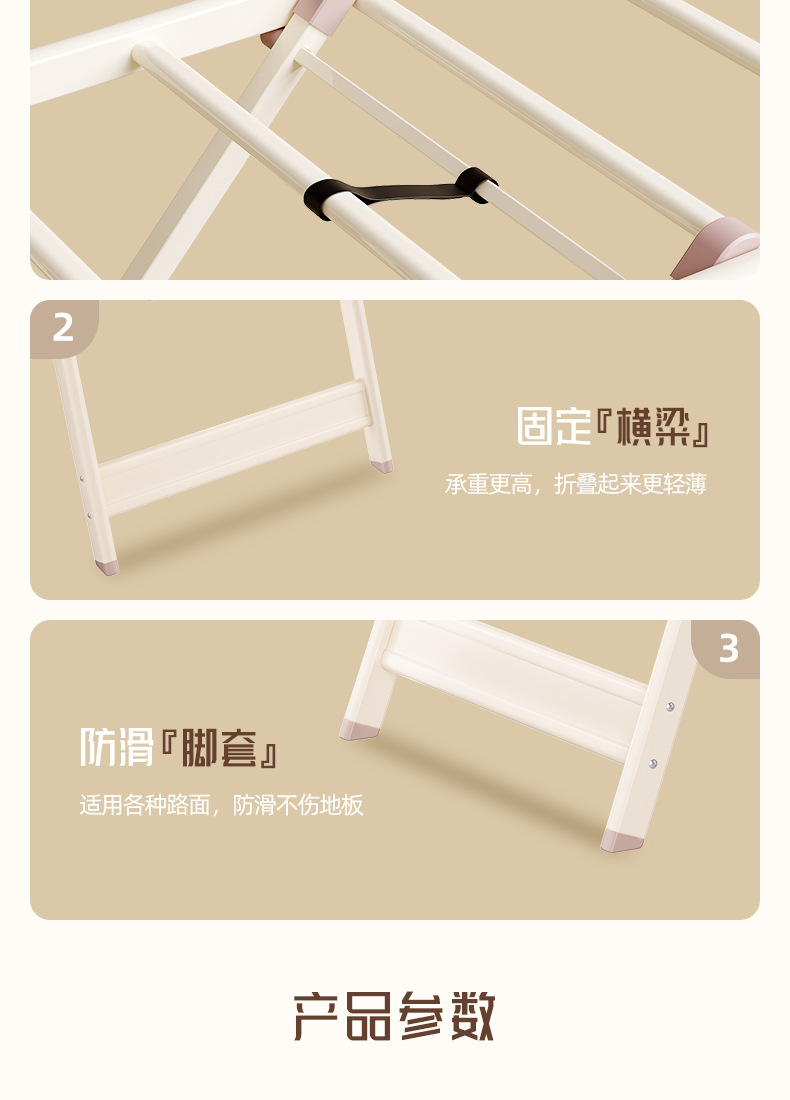 2

固定『横梁』

承重更高，折叠起来更轻薄

3

防滑『脚套』

适用各种路面，防滑不伤地板

产品参数