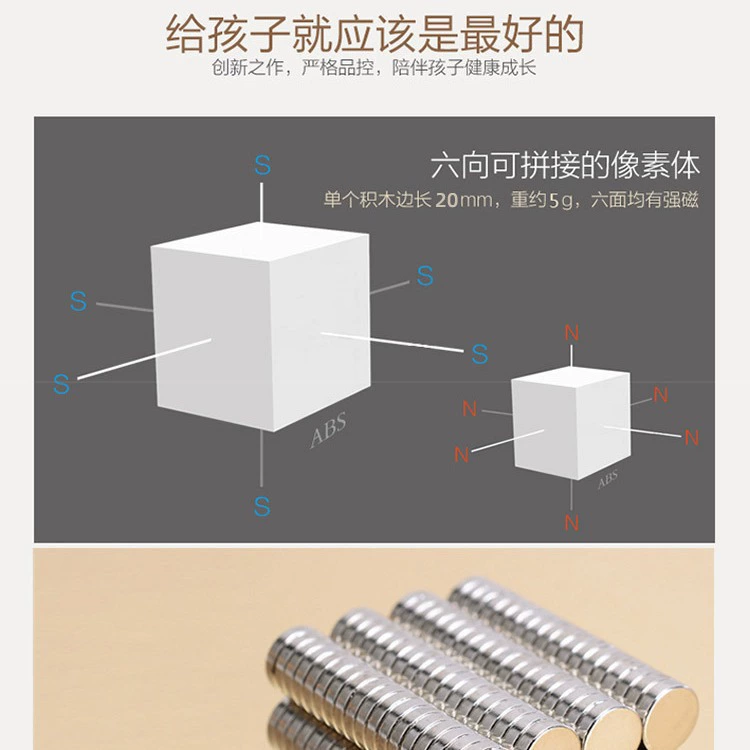 给孩子就应该是最好的
创新之作，严格品控，陪伴孩子健康成长

六向可拼接的像素体
单个积木边长 20mm，重约5g，六面均有强磁

S
S
S
S
S
S
ABS

N
N
N
N
N
N
ABS