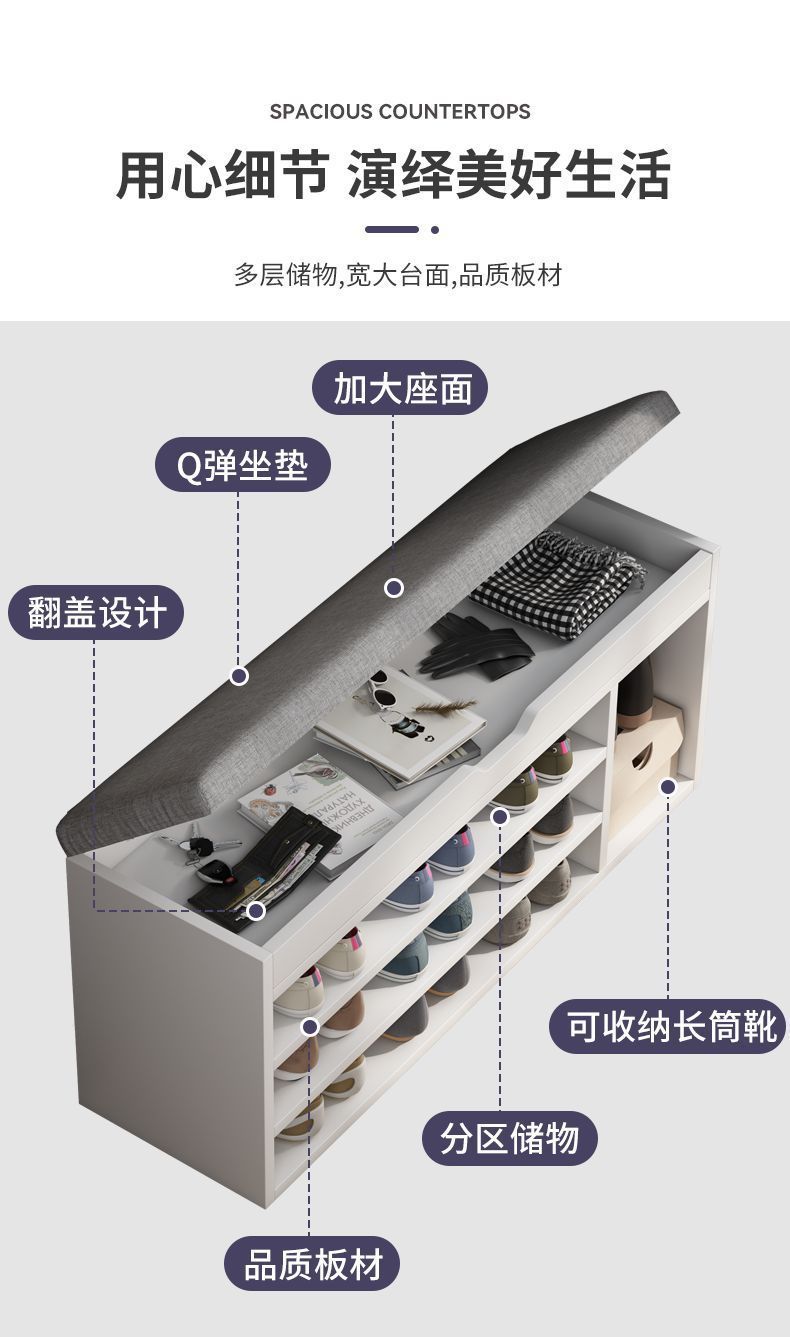 SPACIOUS COUNTERTOPS

用心细节 演绎美好生活

多层储物,宽大台面,品质板材

加大座面

Q弹坐垫

翻盖设计

可收纳长筒靴

分区储物

品质板材