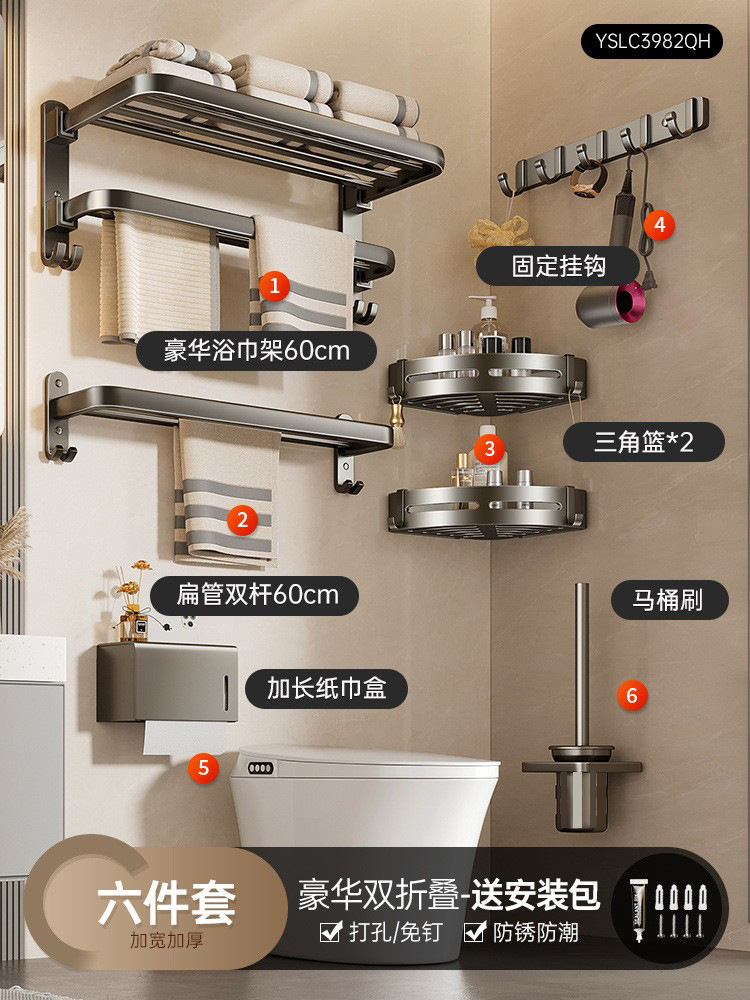 YSLC3982QH

1
豪华浴巾架60cm

4
固定挂钩

3
三角篮*2

2
扁管双杆60cm

马桶刷

加长纸巾盒

6

5

六件套
加宽加厚

豪华双折叠-送安装包
打孔/免钉 防锈防潮