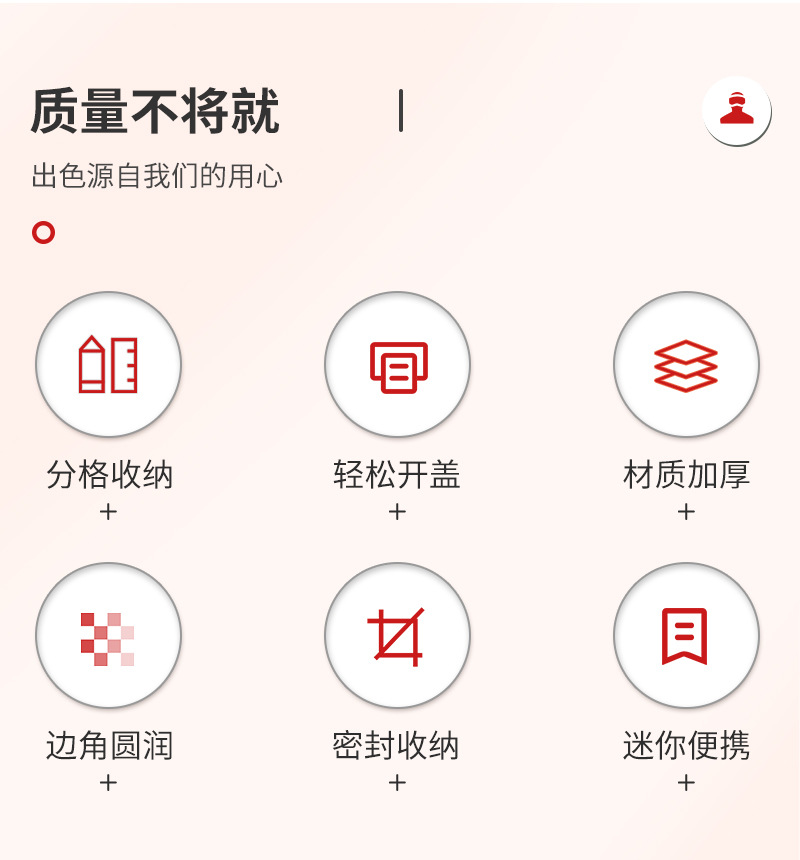 质量不将就

出色源自我们的用心

分格收纳
+

轻松开盖
+

材质加厚
+

边角圆润
+

密封收纳
+

迷你便携
+