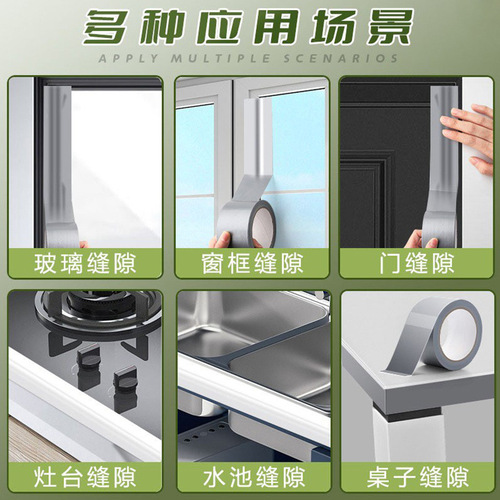 多种应用场景
APPLY MULTIPLE SCENARIOS

玻璃缝隙

窗框缝隙

门缝隙

灶台缝隙

水池缝隙

桌子缝隙